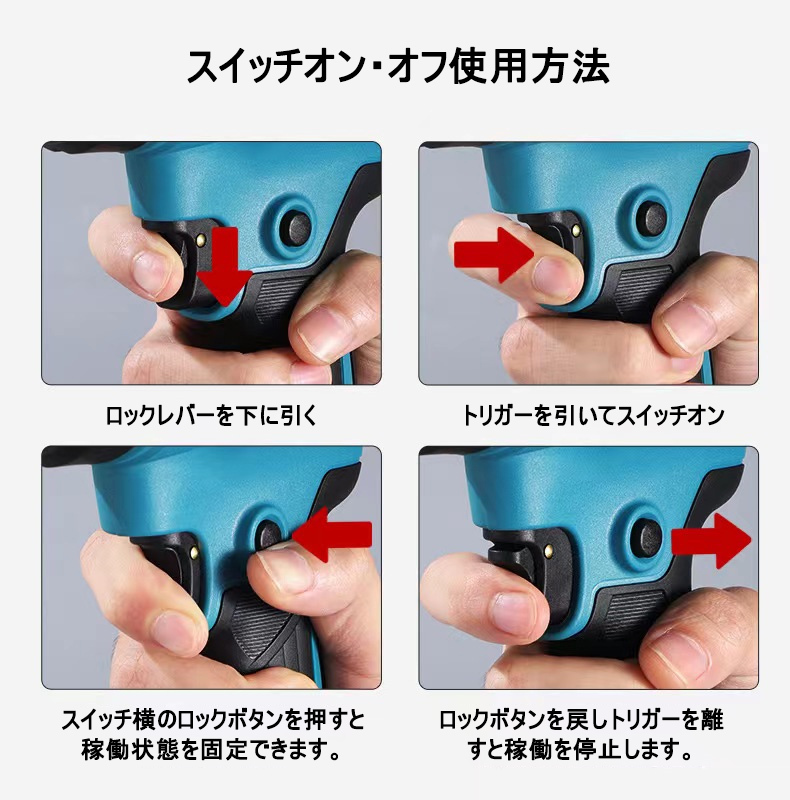 スイッチオン・オフ使用方法

ロックレバーを下に引く

トリガーを引いてスイッチオン

スイッチ横のロックボタンを押すと稼働状態を固定できます。

ロックボタンを戻しトリガーを離すと稼働を停止します。