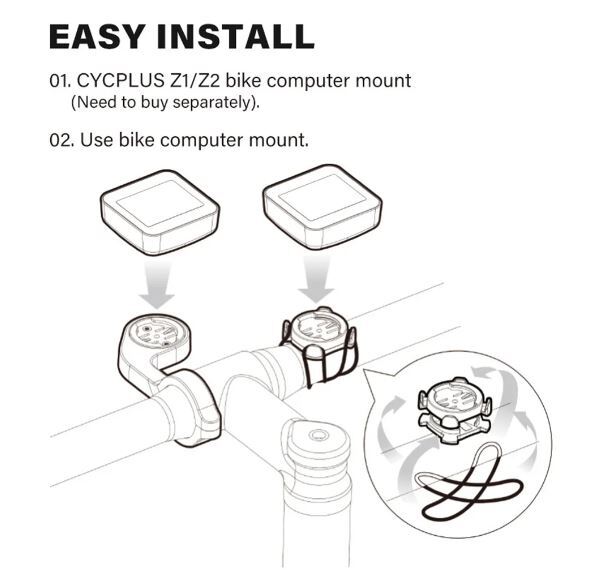 EASY INSTALL

01. CYCPLUS Z1/Z2 bike computer mount
(Need to buy separately).

02. Use bike computer mount.