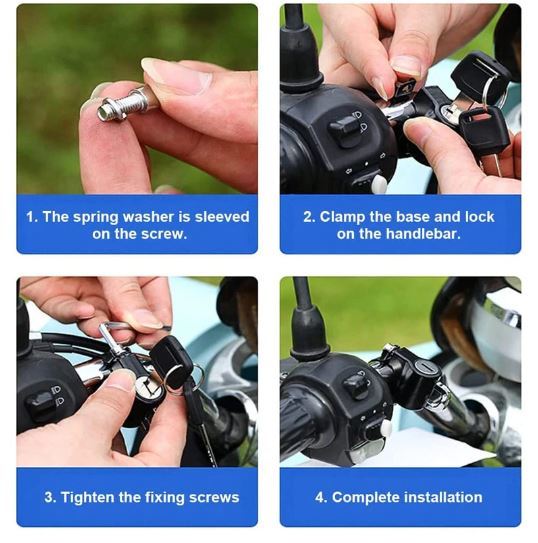 1. The spring washer is sleeved on the screw.

2. Clamp the base and lock on the handlebar.

3. Tighten the fixing screws

4. Complete installation