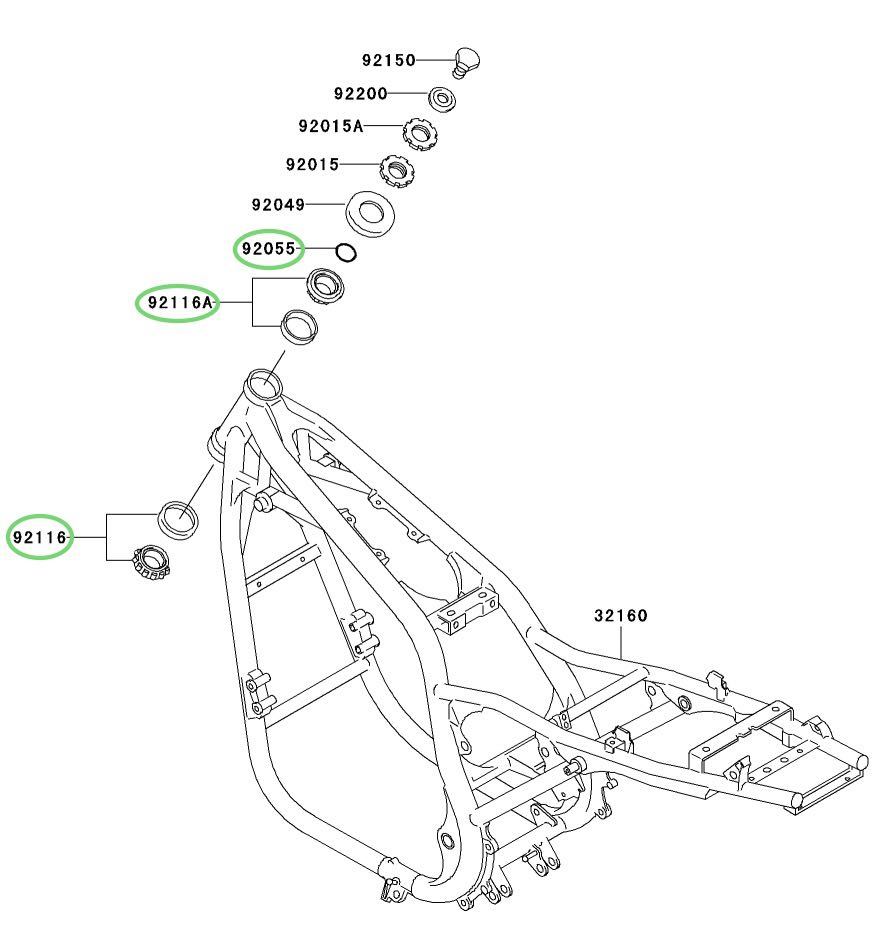 92150
92200
92015A
92015
92049
92055
92116A
92116
32160