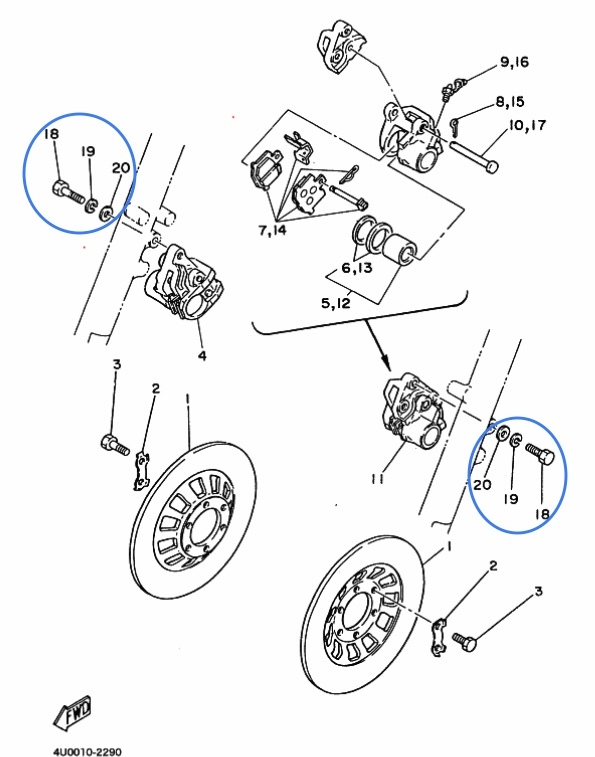 9,16
8,15
10,17
18
19
20
7,14
6,13
5,12
4
3
2
1
11
20
19
18
1
2
3
FWD
4U0010-2290