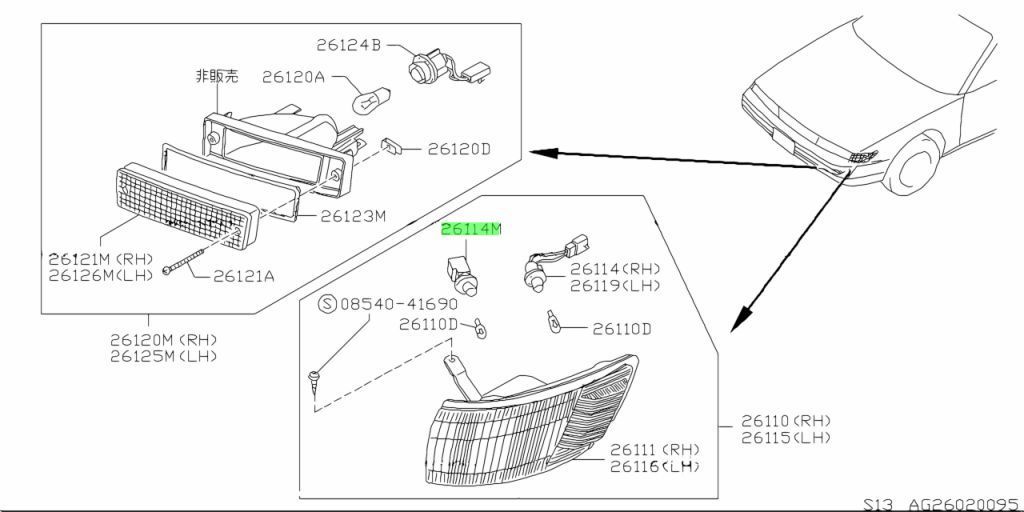 26124B
非販売
26120A
26120D
26123M
26121M (RH)
26126M (LH)
26121A
26120M (RH)
26125M (LH)
26114M
26114 (RH)
26119 (LH)
Ⓢ 08540-41690
26110D
26110D
26110 (RH)
26115 (LH)
26111 (RH)
26116 (LH)
S13 AG26020095