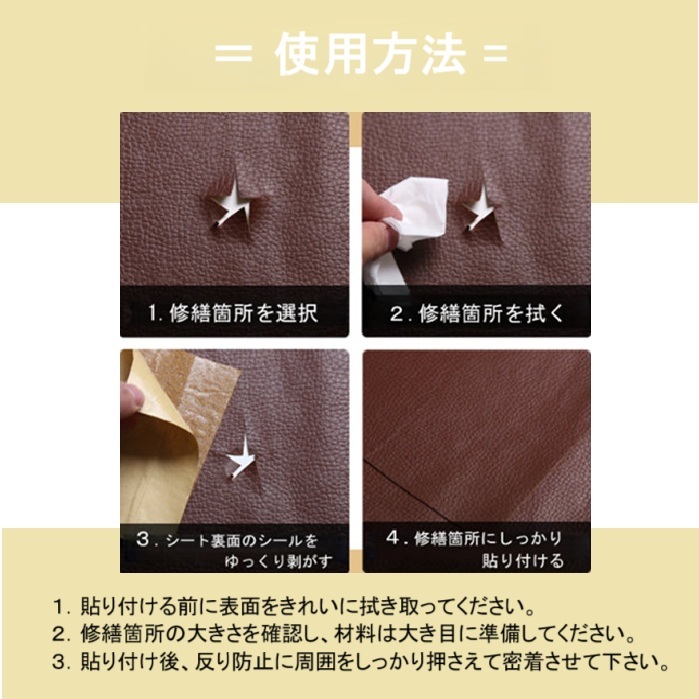 ＝ 使用方法 ＝

1. 修繕箇所を選択

2. 修繕箇所を拭く

3. シート裏面のシールを ゆっくり剥がす

4. 修繕箇所にしっかり 貼り付ける

1. 貼り付ける前に表面をきれいに拭き取ってください。
2. 修繕箇所の大きさを確認し、材料は大き目に準備してください。
3. 貼り付け後、反り防止に周囲をしっかり押さえて密着させて下さい。