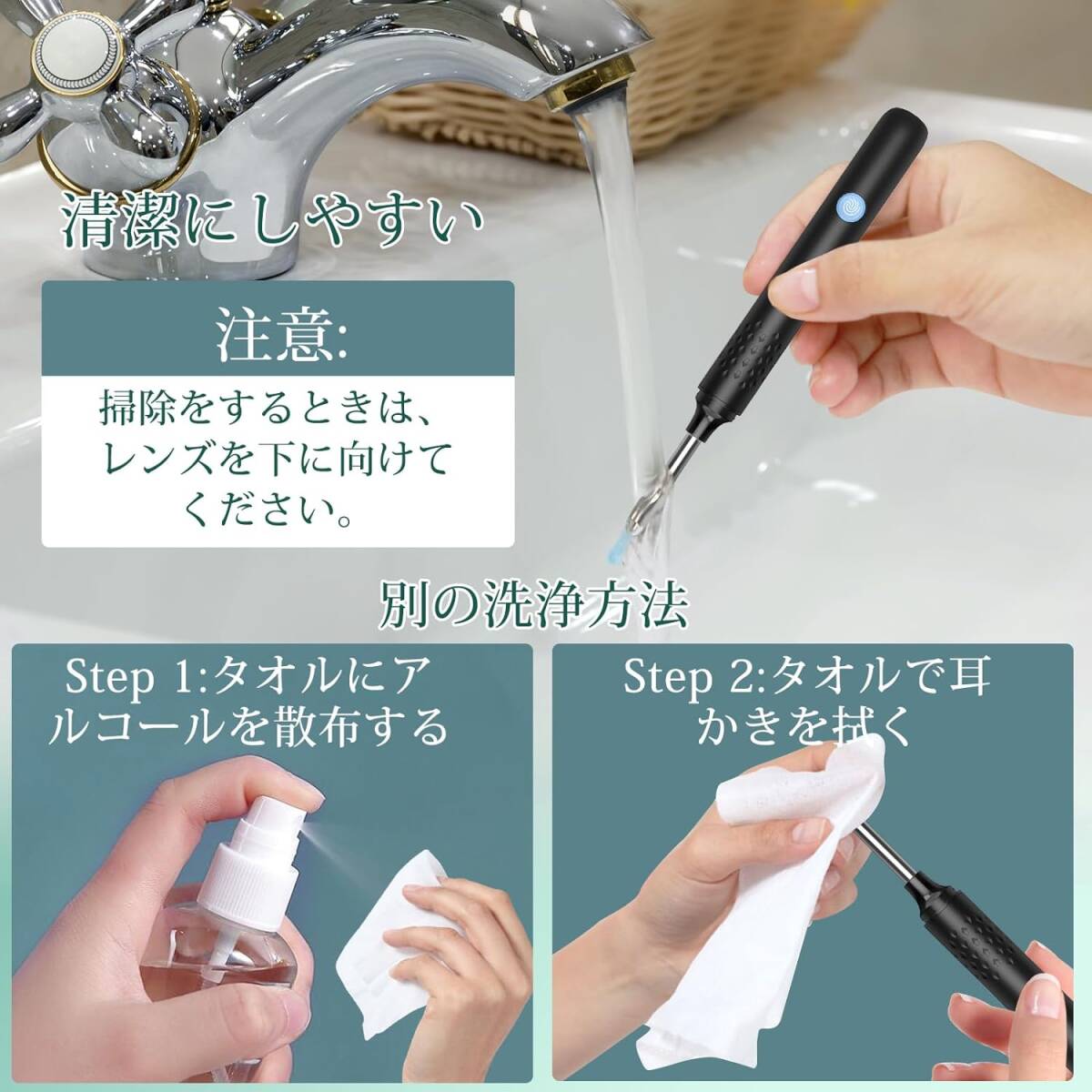 清潔にしやすい

注意:

掃除をするときは、レンズを下に向けてください。

別の洗浄方法

Step 1:タオルにアルコールを散布する

Step 2:タオルで耳かきを拭く