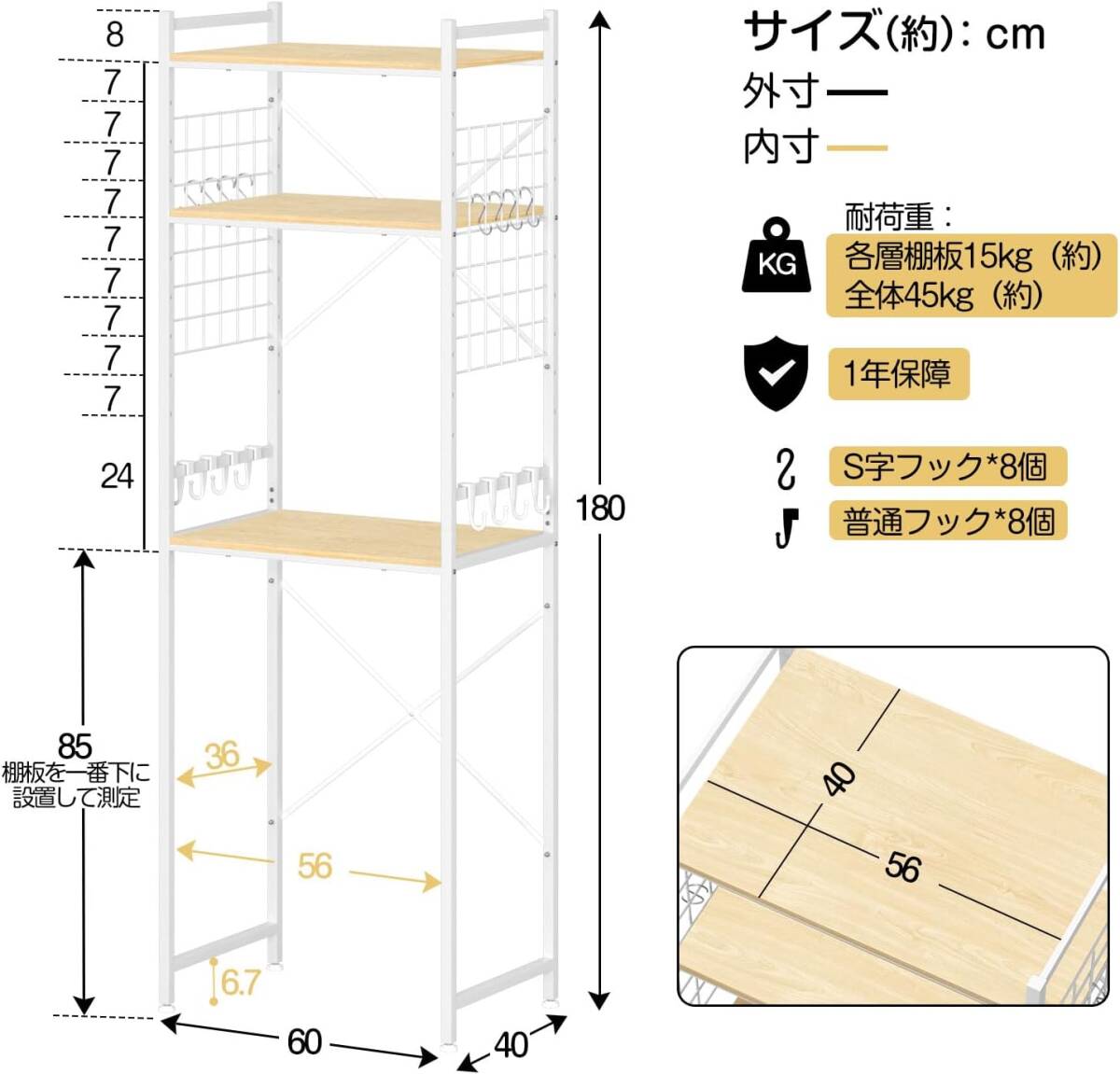 8
7
7
7
7
7
7
7
7
7
24
85
棚板を一番下に設置して測定
36
56
6.7
60
40
180

サイズ(約)：cm
外寸
内寸

KG
耐荷重：
各層棚板15kg（約）
全体45kg（約）

1年保障

S字フック*8個
普通フック*8個

40
56