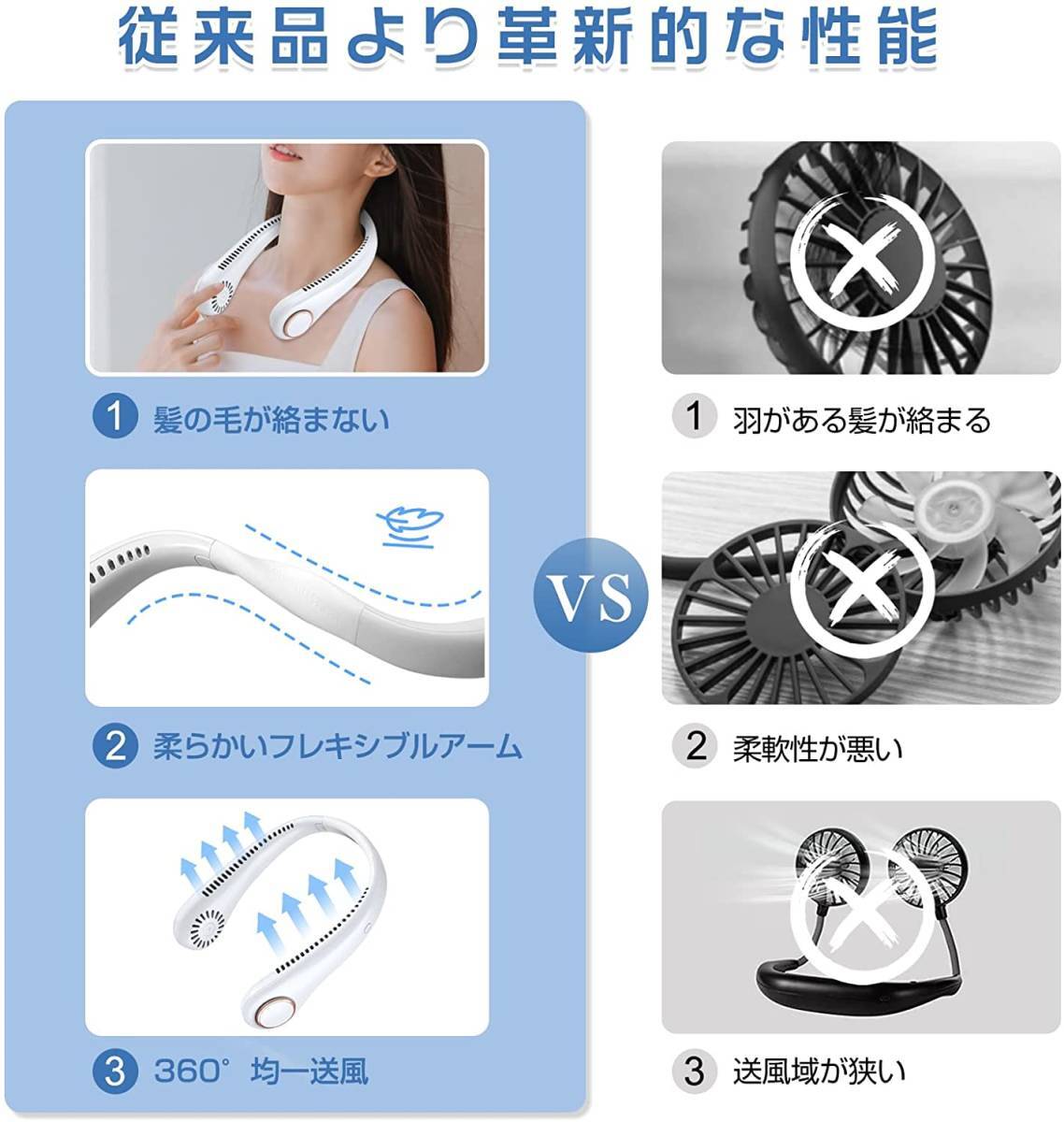 従来品より革新的な性能

1 髪の毛が絡まない

2 柔らかいフレキシブルアーム

3 360° 均一送風

VS

1 羽がある髪が絡まる

2 柔軟性が悪い

3 送風域が狭い