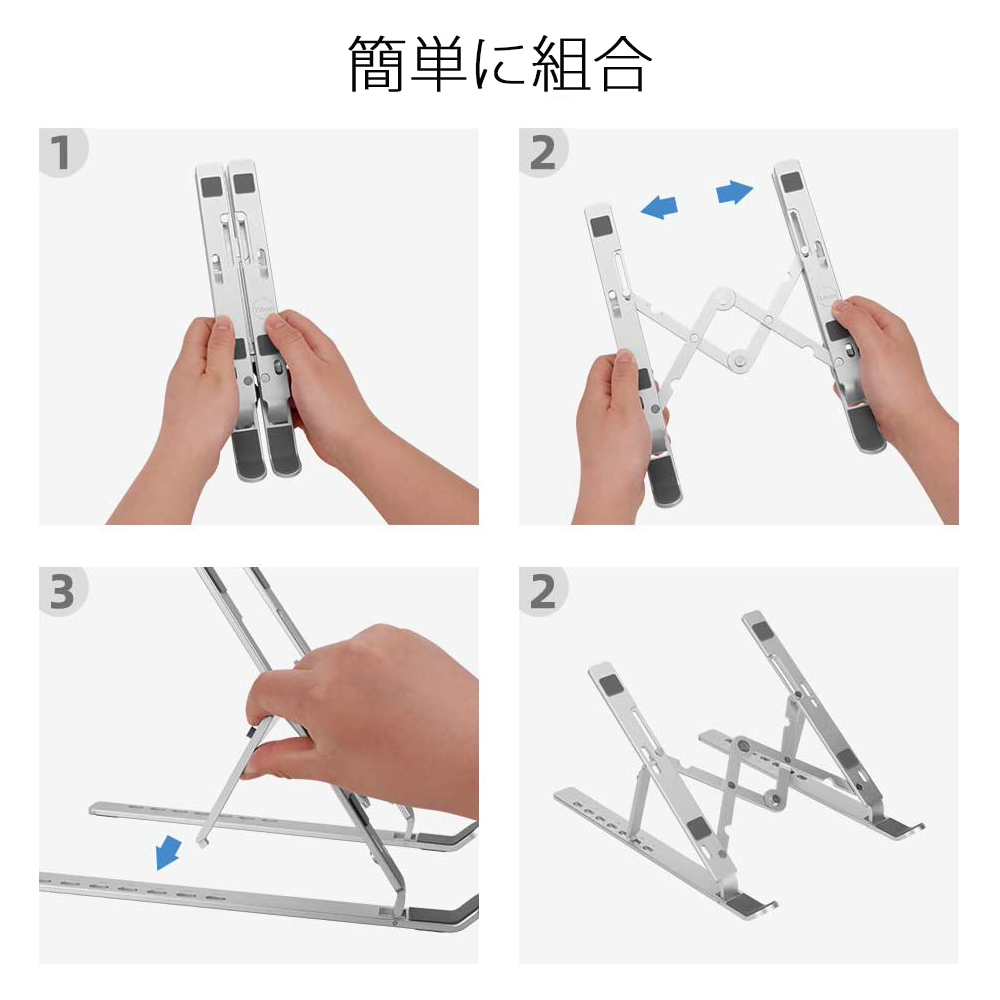 簡単に組合

1

2

3

2