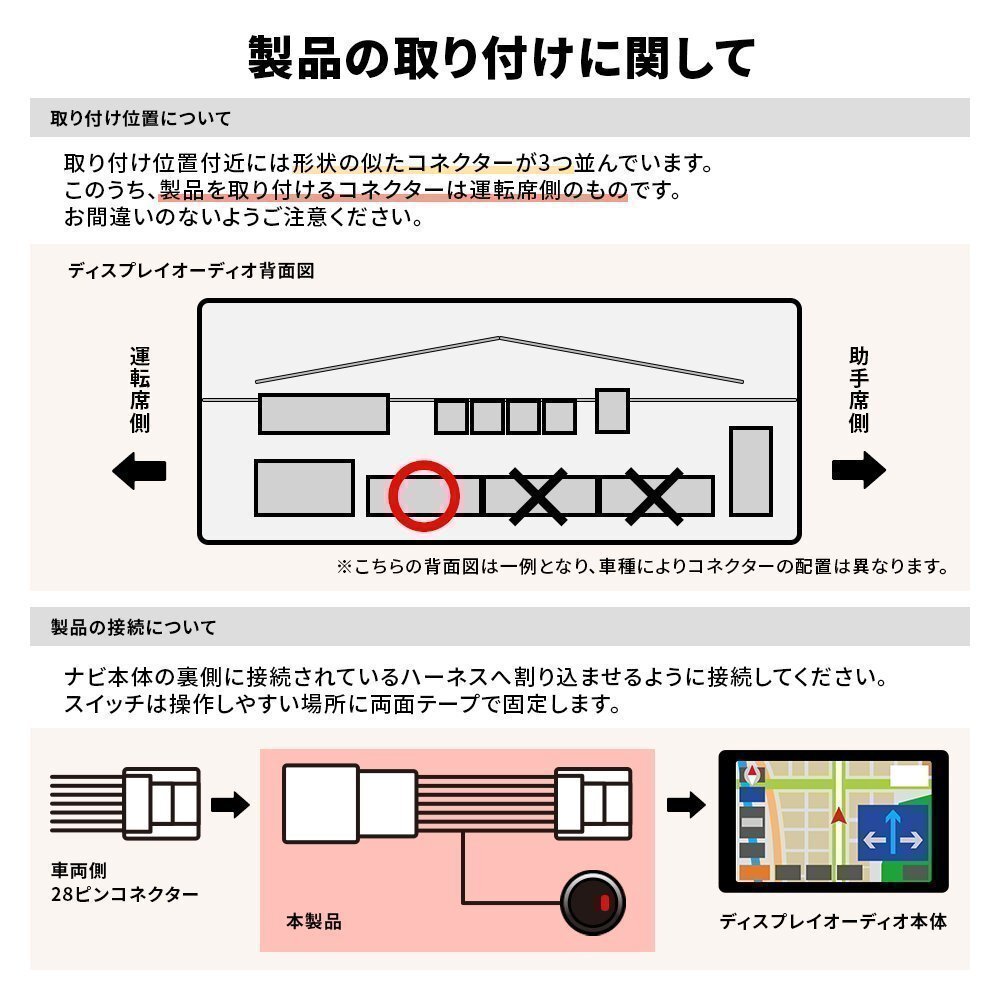 製品の取り付けに関して

取り付け位置について

取り付け位置付近には形状の似たコネクターが3つ並んでいます。
このうち、製品を取り付けるコネクターは運転席側のものです。
お間違いのないようご注意ください。

ディスプレイオーディオ背面図

運転席側

助手席側

※こちらの背面図は一例となり、車種によりコネクターの配置は異なります。

製品の接続について

ナビ本体の裏側に接続されているハーネスへ割り込ませるように接続してください。
スイッチは操作しやすい場所に両面テープで固定します。

車両側
28ピンコネクター

本製品

ディスプレイオーディオ本体