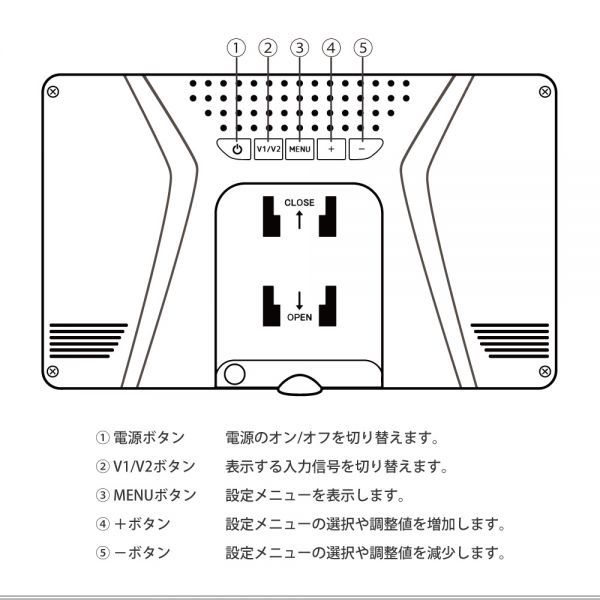 ① ② ③ ④ ⑤

V1/V2 MENU + −

CLOSE

OPEN

① 電源ボタン　電源のオン/オフを切り替えます。

② V1/V2ボタン　表示する入力信号を切り替えます。

③ MENUボタン　設定メニューを表示します。

④ ＋ボタン　設定メニューの選択や調整値を増加します。

⑤ －ボタン　設定メニューの選択や調整値を減少します。