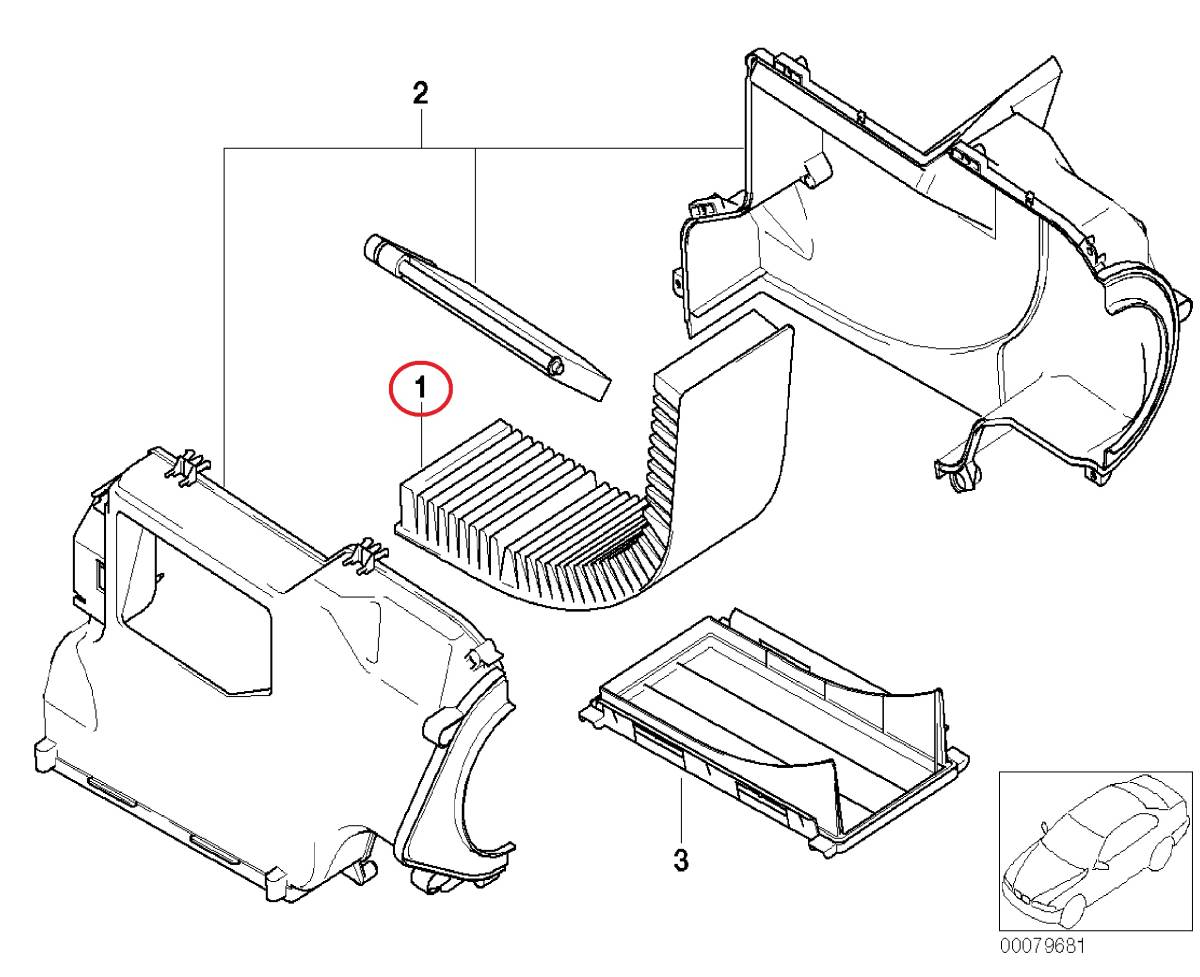 2
1
3
00079681