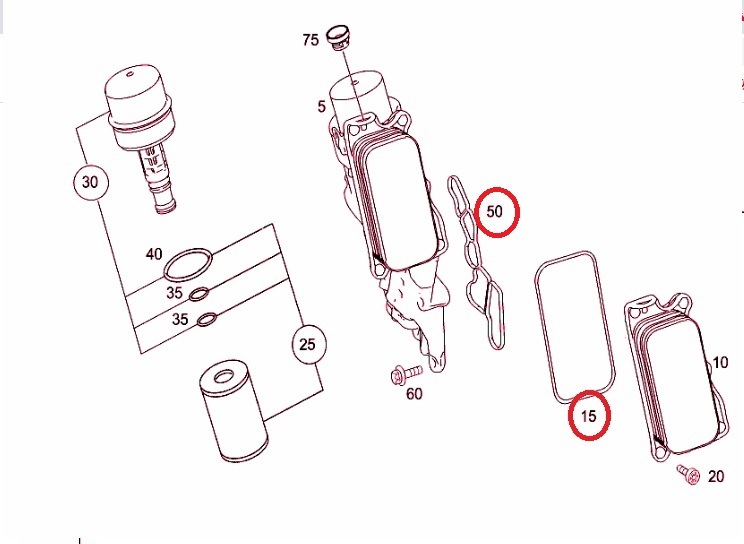 75
5
30
50
40
35
35
25
60
15
10
20