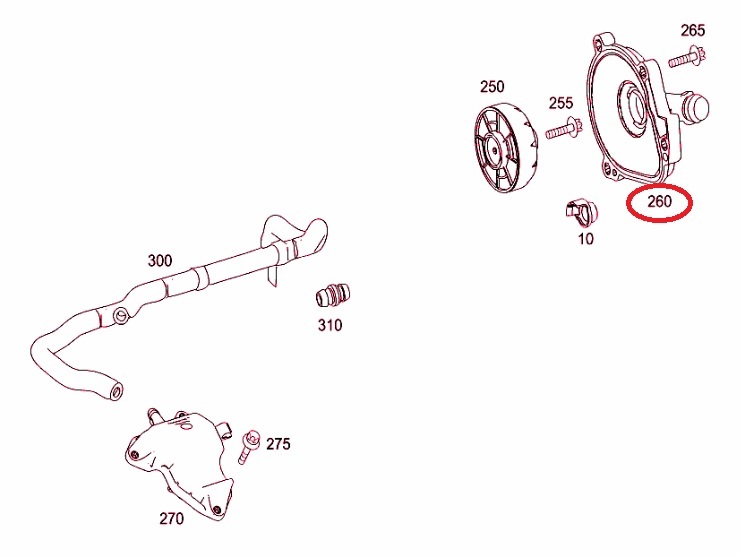 265

250

255

260

10

300

310

275

270