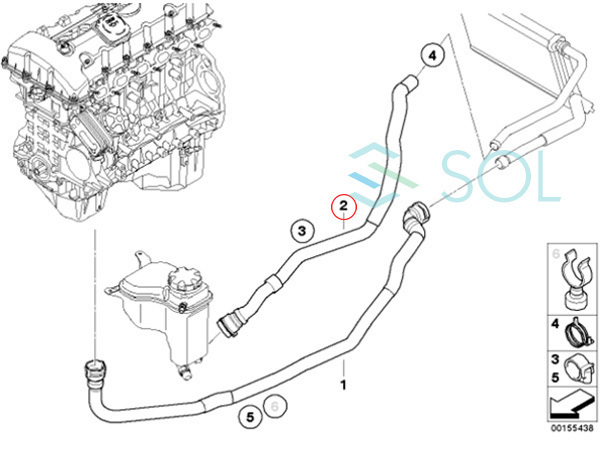 4

SOL

2

3

6

4

3
5

1

5 6

00155438