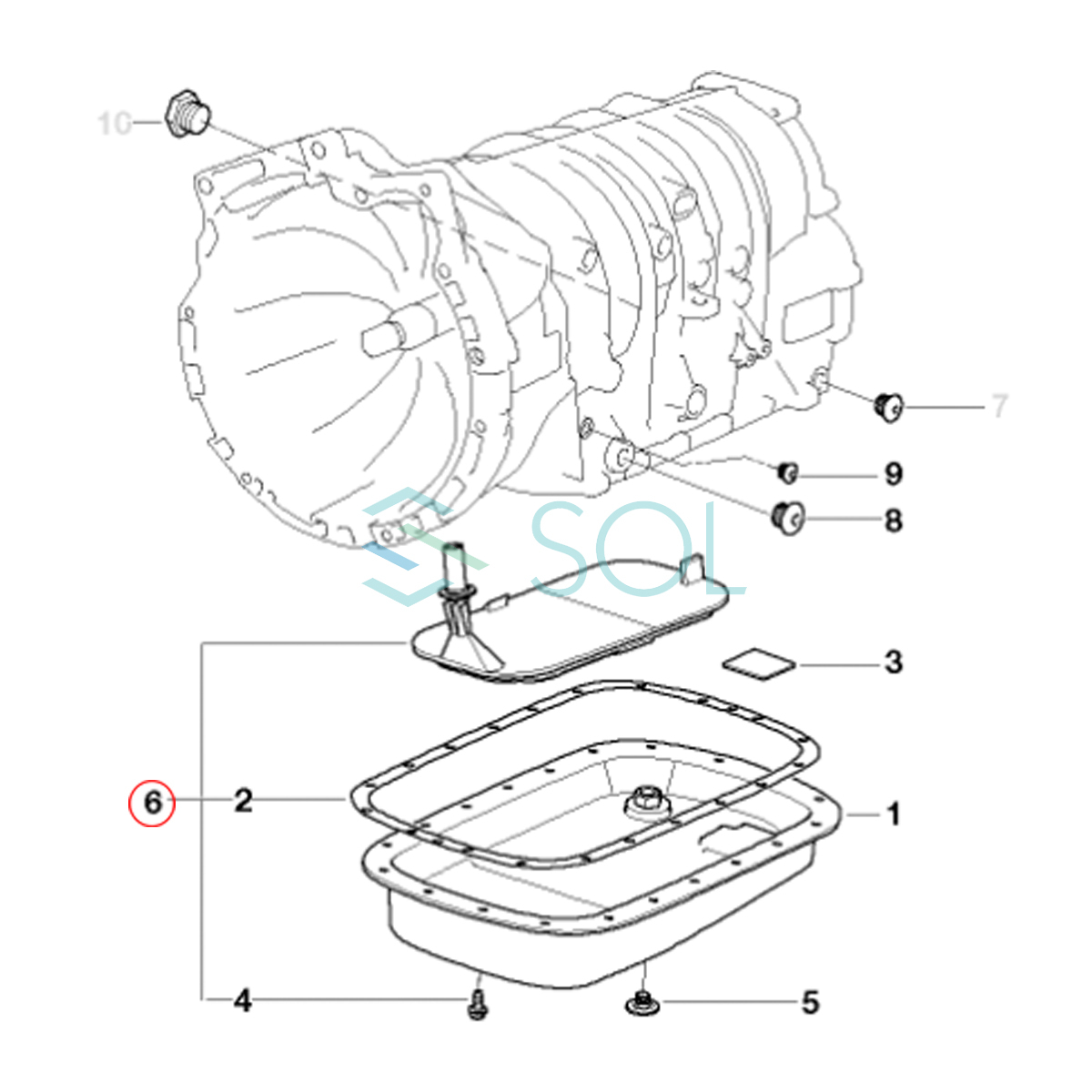 10

7

9

8

SOL

3

6

2

1

4

5