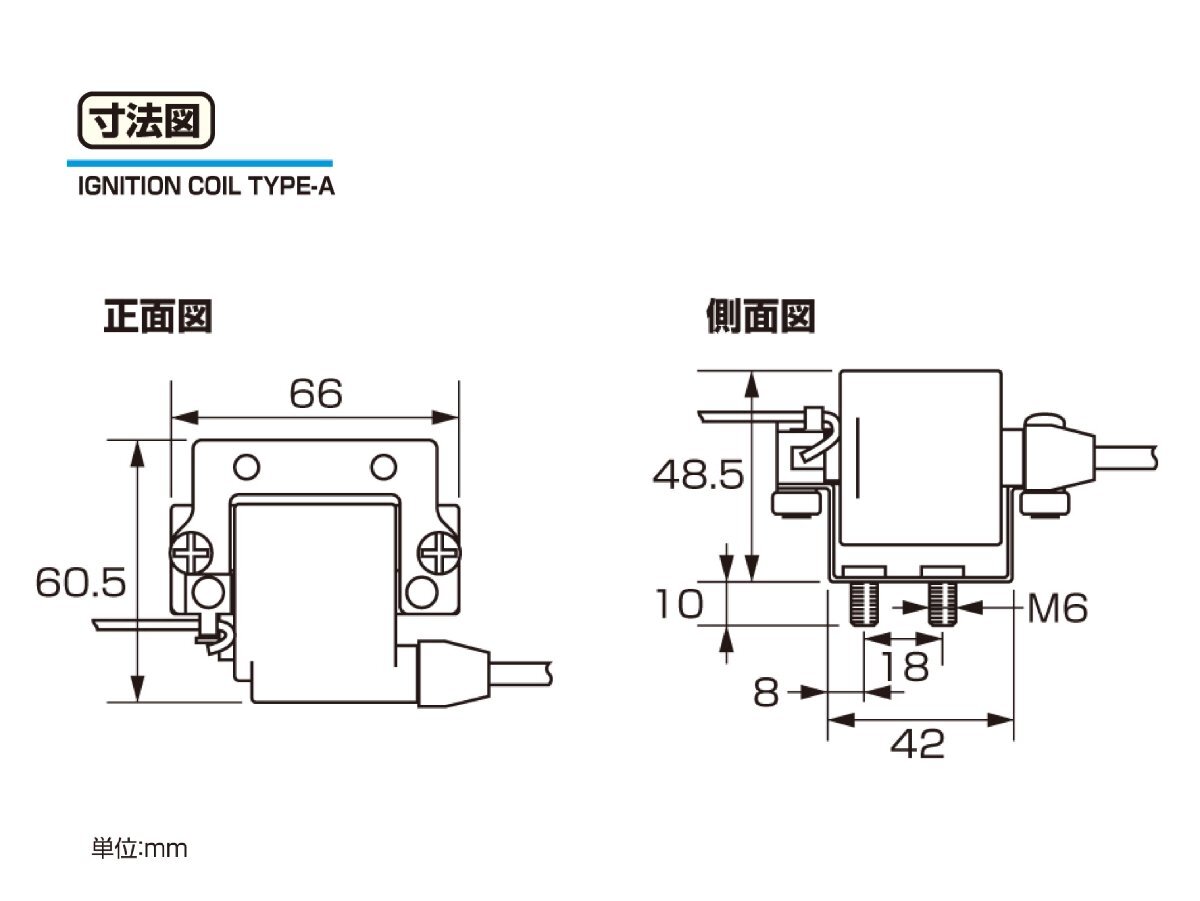 寸法図

IGNITION COIL TYPE-A

正面図

66

60.5

側面図

48.5

10

M6

18

8

42

単位:mm