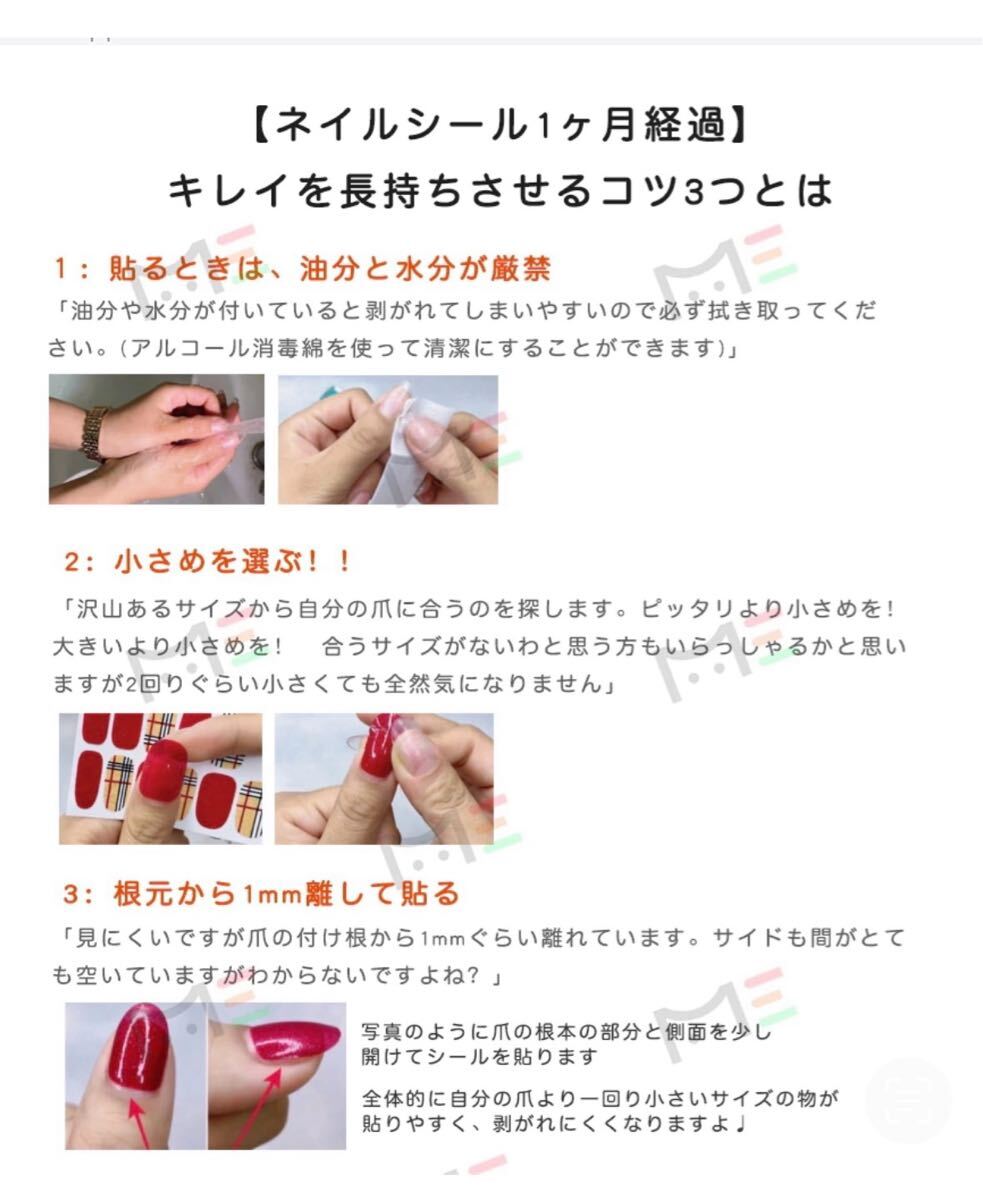 【ネイルシール1ヶ月経過】
キレイを長持ちさせるコツ3つとは

1：貼るときは、油分と水分が厳禁
「油分や水分が付いていると剥がれてしまいやすいので必ず拭き取ってください。(アルコール消毒綿を使って清潔にすることができます)」

2：小さめを選ぶ！！
「沢山あるサイズから自分の爪に合うのを探します。ピッタリより小さめを！大きいより小さめを！　合うサイズがないわと思う方もいらっしゃるかと思いますが2回りぐらい小さくても全然気になりません」

3：根元から1mm離して貼る
「見にくいですが爪の付け根から1mmぐらい離れています。サイドも間がとても空いていますがわからないですよね？」

写真のように爪の根本の部分と側面を少し開けてシールを貼ります

全体的に自分の爪より一回り小さいサイズの物が貼りやすく、剥がれにくくなりますよ♩