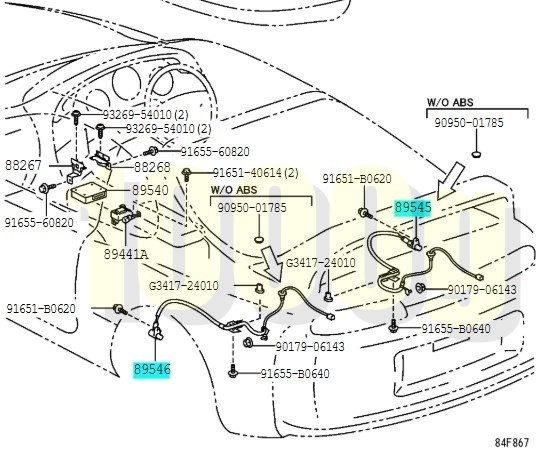 W/O ABS
90950-01785
93269-54010 (2)
93269-54010 (2)
91655-60820
88267
88268
91651-40614 (2)
91651-B0620
89540
W/O ABS
90950-01785
89545
91655-60820
89441A
G3417-24010
G3417-24010
90179-06143
91651-B0620
91655-B0640
90179-06143
89546
91655-B0640
84F867