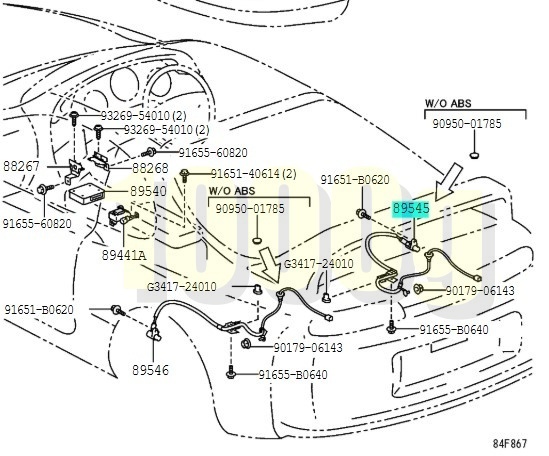 W/O ABS
90950-01785
93269-54010 (2)
93269-54010 (2)
91655-60820
88267
88268
91651-40614 (2)
91651-B0620
89540
W/O ABS
90950-01785
89545
91655-60820
89441A
G3417-24010
G3417-24010
90179-06143
91651-B0620
91655-B0640
90179-06143
89546
91655-B0640
84F867