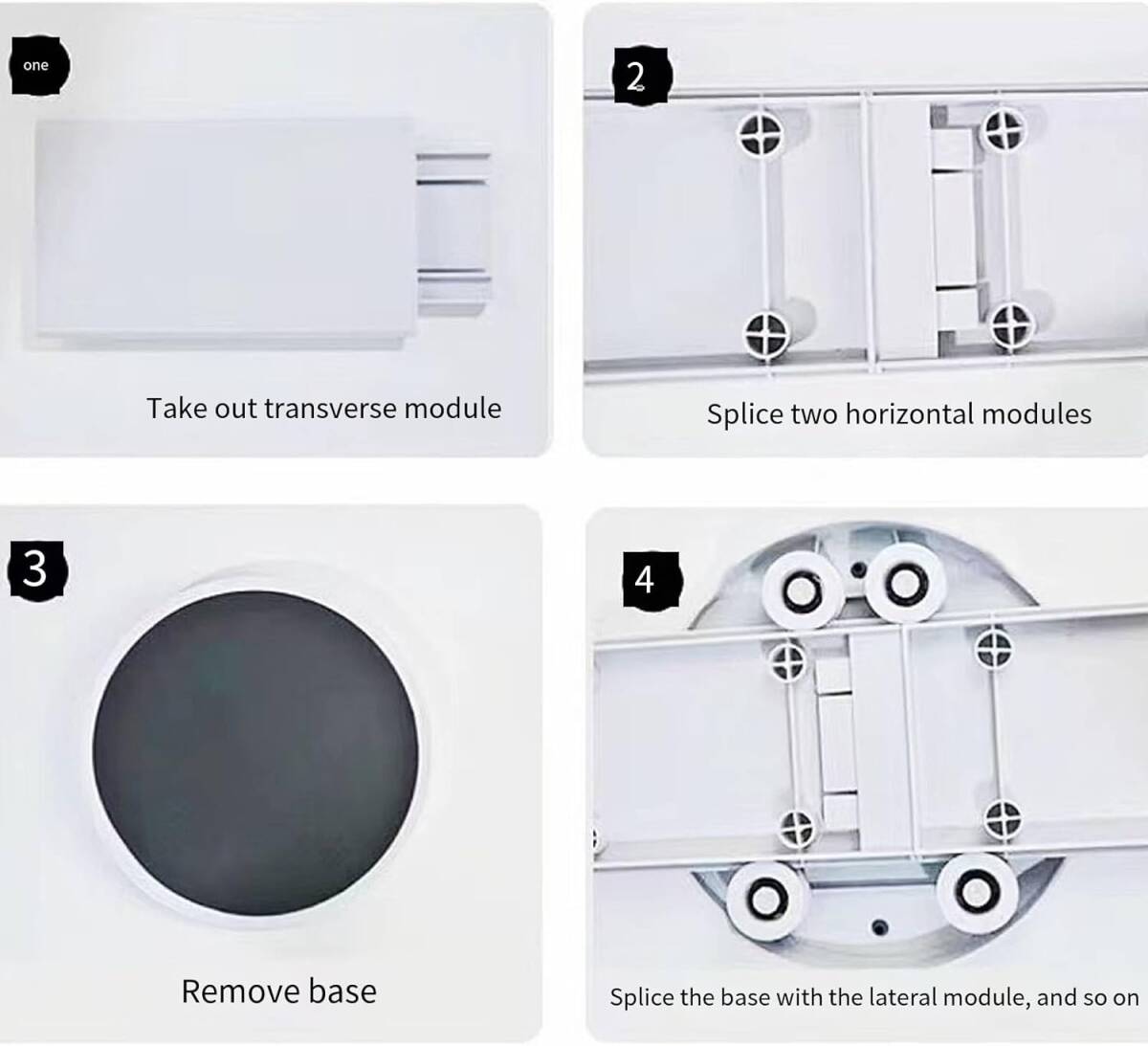 one

Take out transverse module

2

Splice two horizontal modules

3

Remove base

4

Splice the base with the lateral module, and so on