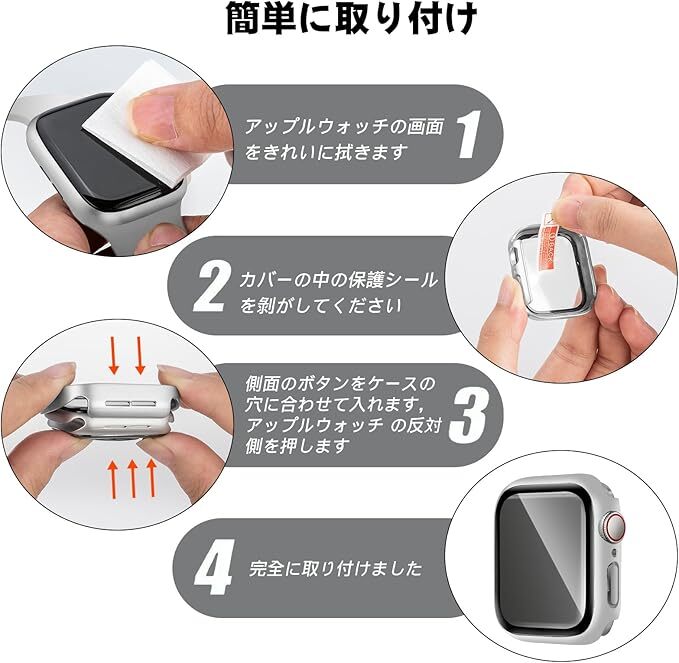 簡単に取り付け

アップルウォッチの画面をきれいに拭きます 1

2 カバーの中の保護シールを剥がしてください

側面のボタンをケースの穴に合わせて入れます, アップルウォッチ の反対側を押します 3

4 完全に取り付けました