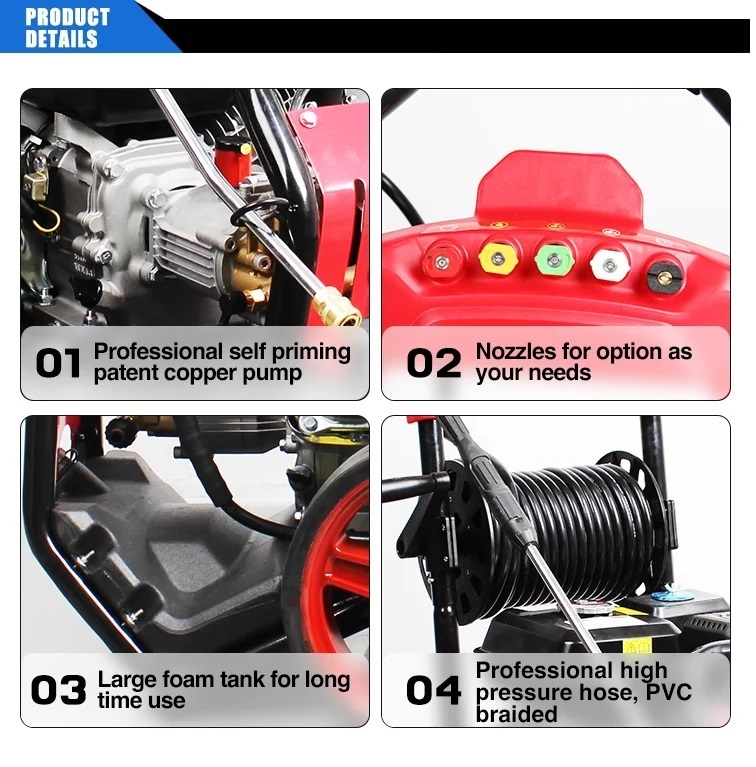 PRODUCT DETAILS

01 Professional self priming patent copper pump

02 Nozzles for option as your needs

03 Large foam tank for long time use

04 Professional high pressure hose, PVC braided