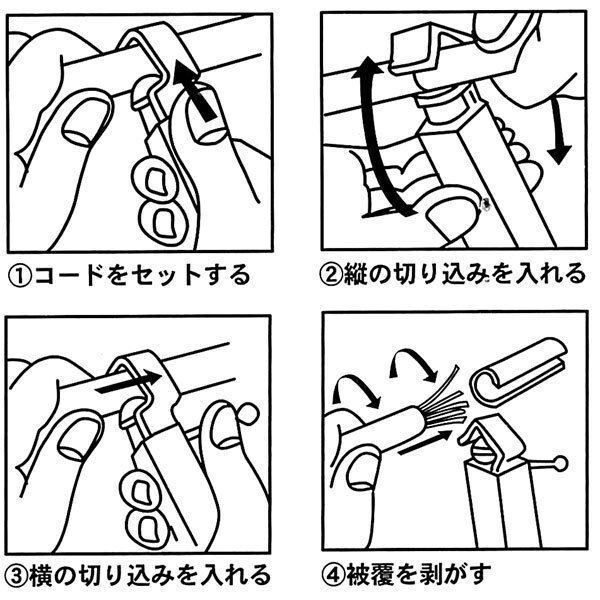 ①コードをセットする

②縦の切り込みを入れる

③横の切り込みを入れる

④被覆を剥がす