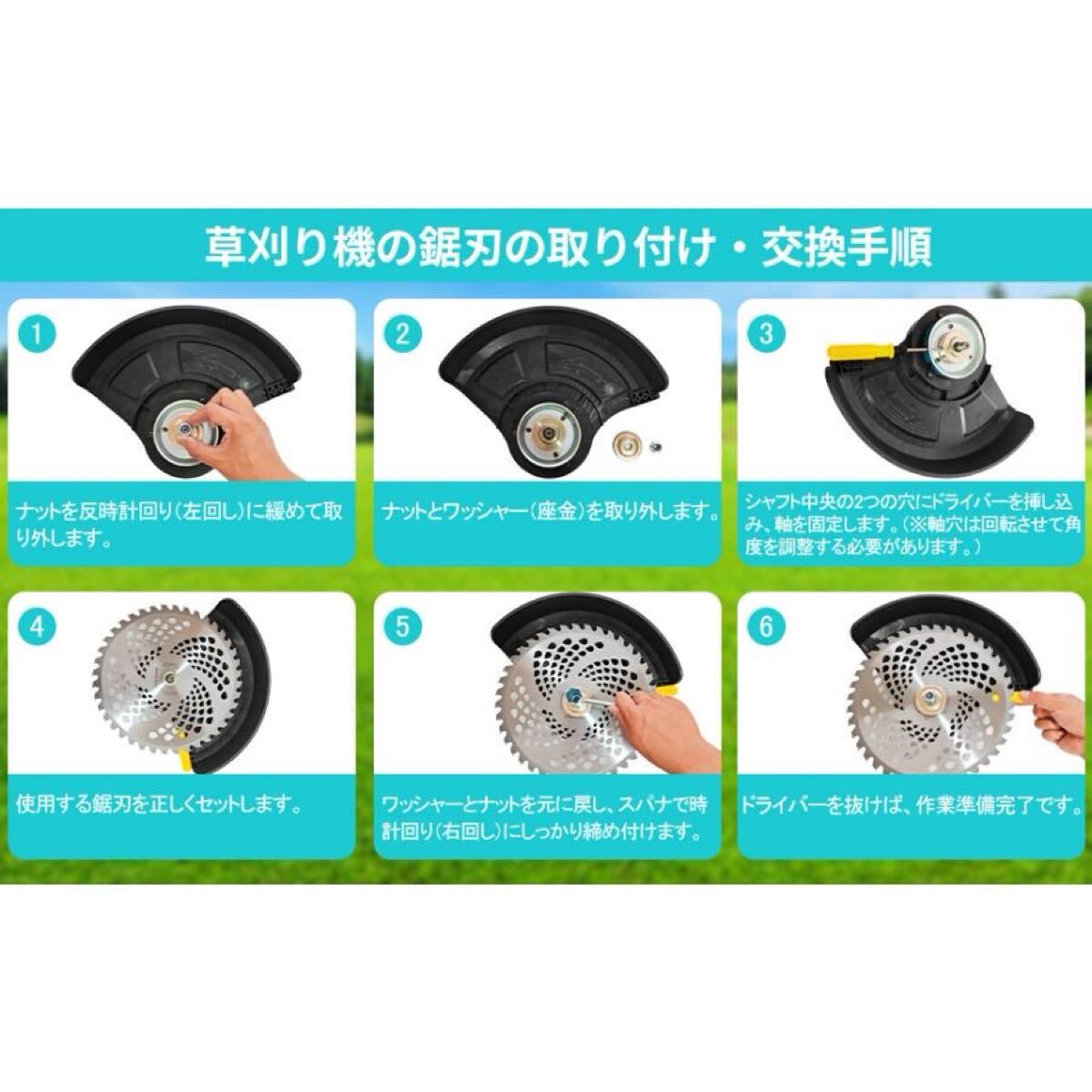 草刈り機の鋸刃の取り付け・交換手順

1

ナットを反時計回り（左回し）に緩めて取り外します。

2

ナットとワッシャー（座金）を取り外します。

3

シャフト中央の2つの穴にドライバーを挿し込み、軸を固定します。（※軸穴は回転させて角度を調整する必要があります。）

4

使用する鋸刃を正しくセットします。

5

ワッシャーとナットを元に戻し、スパナで時計回り（右回し）にしっかり締め付けます。

6

ドライバーを抜けば、作業準備完了です。