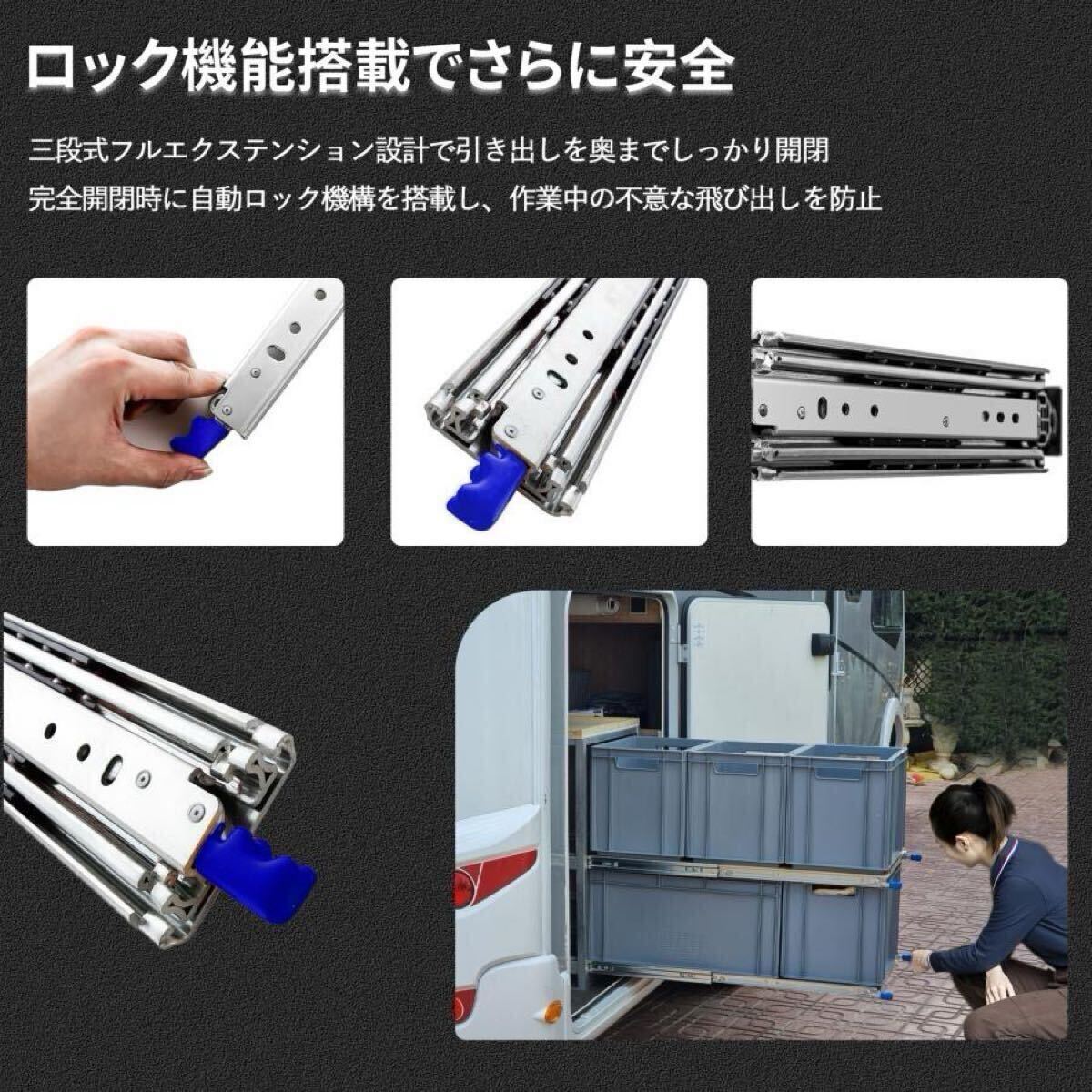 ロック機能搭載でさらに安全

三段式フルエクステンション設計で引き出しを奥までしっかり開閉
完全開閉時に自動ロック機構を搭載し、作業中の不意な飛び出しを防止