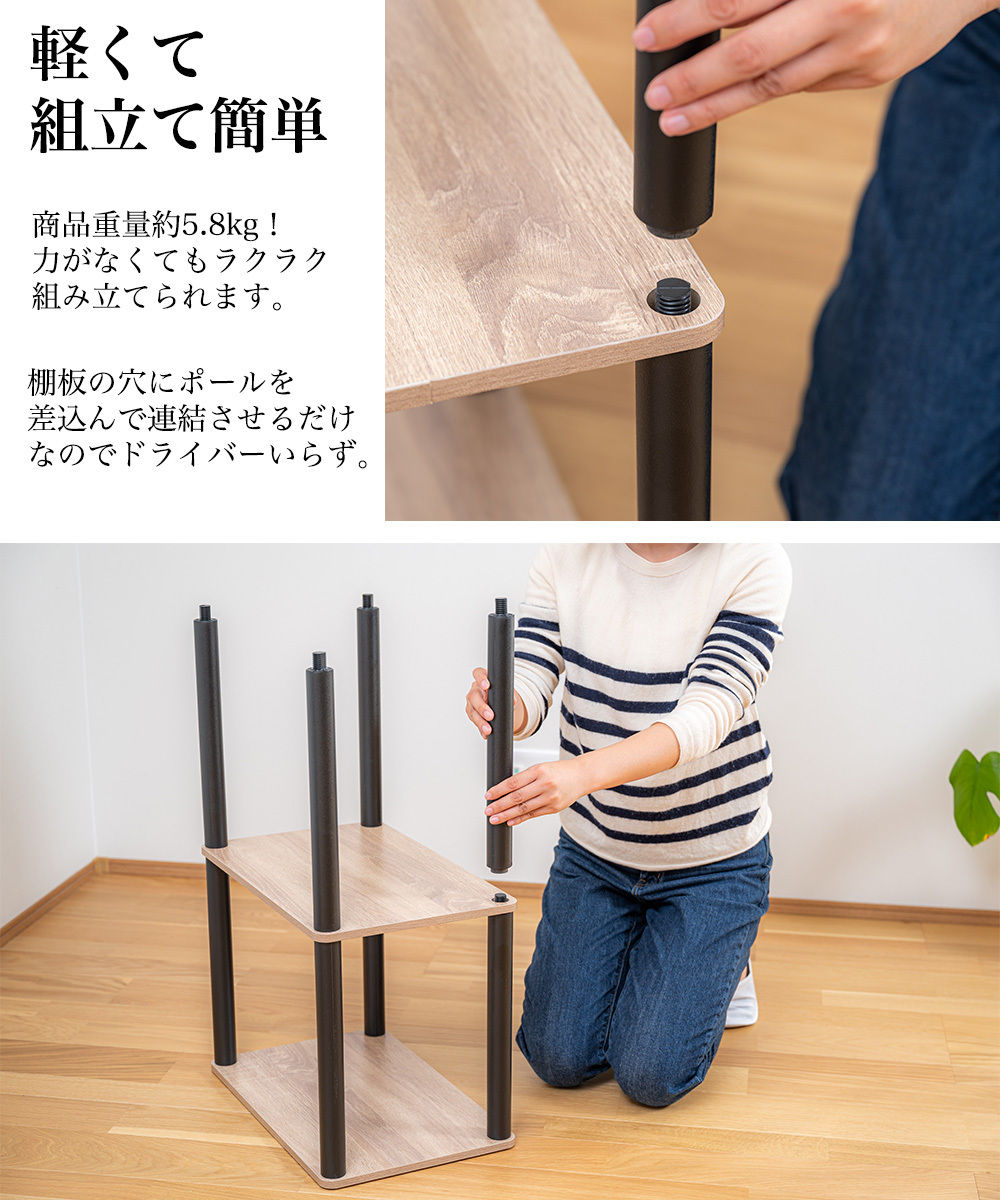 軽くて
組立て簡単

商品重量約5.8kg！
力がなくてもラクラク
組み立てられます。

棚板の穴にポールを
差込んで連結させるだけ
なのでドライバーいらず。