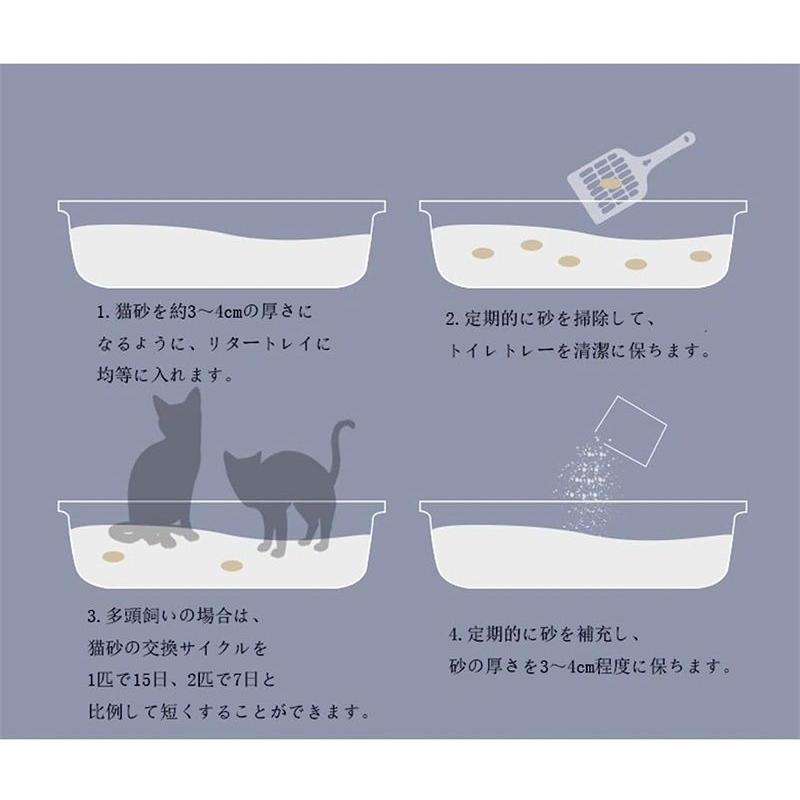 1. 猫砂を約3～4cmの厚さになるように、リタートレイに均等に入れます。

2. 定期的に砂を掃除して、トイレトレーを清潔に保ちます。

3. 多頭飼いの場合は、猫砂の交換サイクルを1匹で15日、2匹で7日と比例して短くすることができます。

4. 定期的に砂を補充し、砂の厚さを3～4cm程度に保ちます。