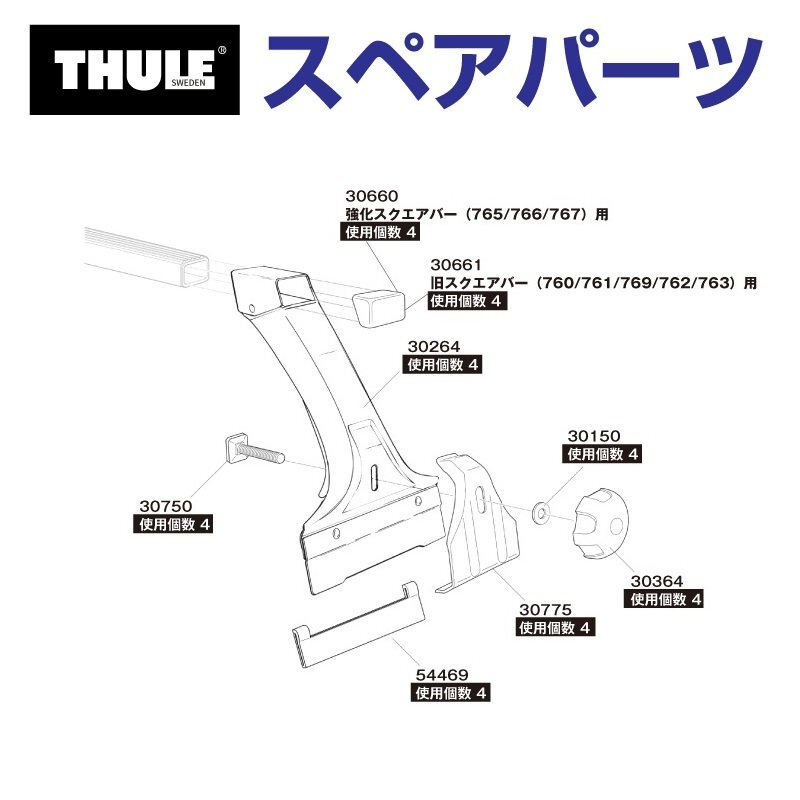 THULE® SWEDEN

スペアパーツ

30660
強化スクエアバー（765/766/767）用
使用個数 4

30661
旧スクエアバー（760/761/769/762/763）用
使用個数 4

30264
使用個数 4

30150
使用個数 4

30750
使用個数 4

30364
使用個数 4

30775
使用個数 4

54469
使用個数 4