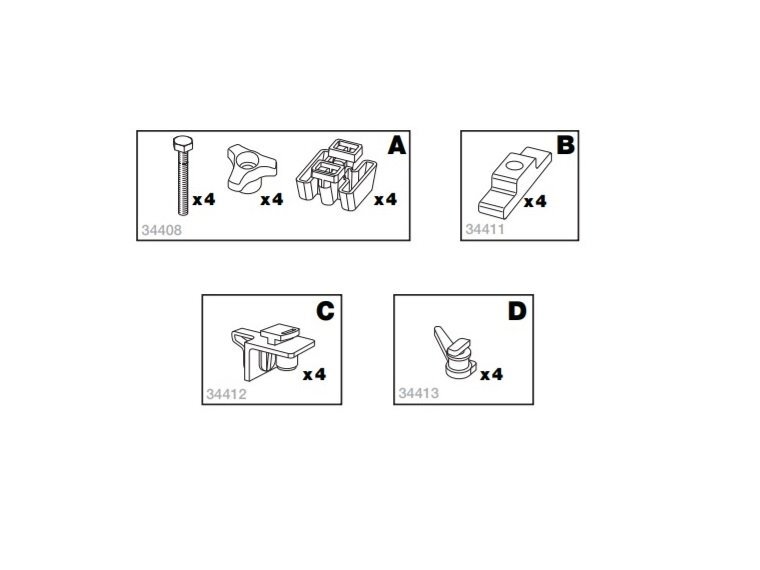 A
x4 x4 x4
34408

B
x4
34411

C
x4
34412

D
x4
34413