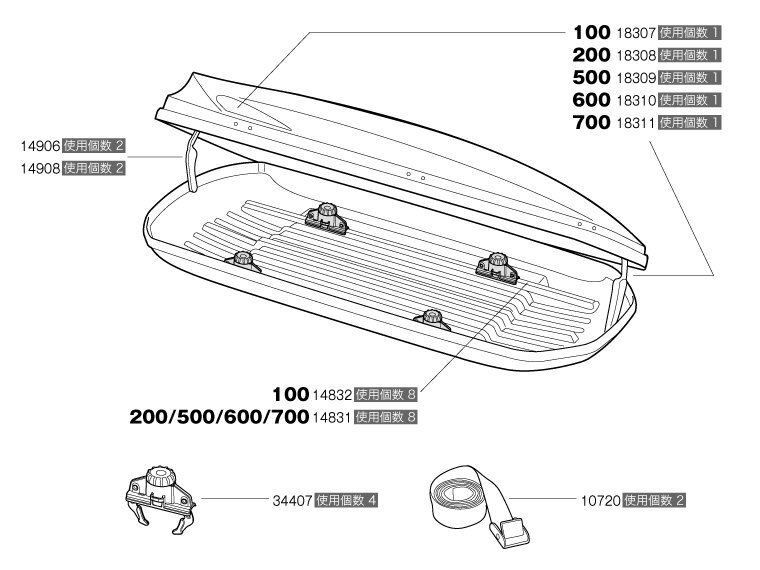 100 18307 使用個数 1
200 18308 使用個数 1
500 18309 使用個数 1
600 18310 使用個数 1
700 18311 使用個数 1

14906 使用個数 2
14908 使用個数 2

100 14832 使用個数 8
200/500/600/700 14831 使用個数 8

34407 使用個数 4

10720 使用個数 2