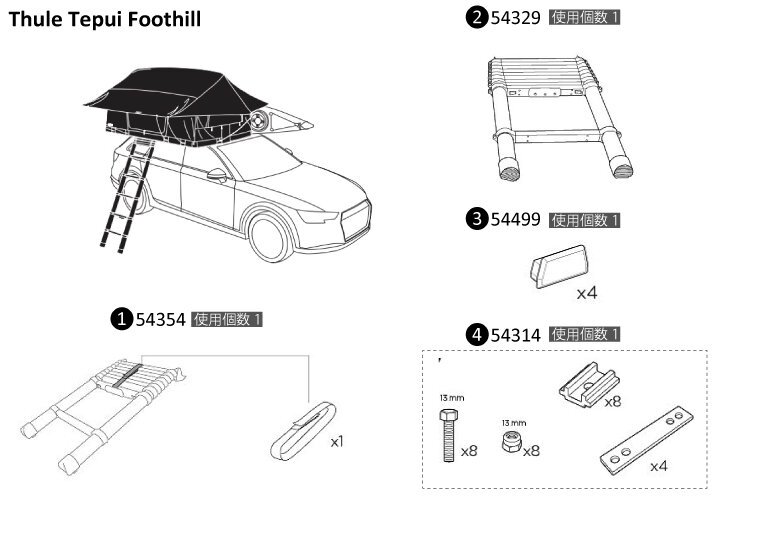 Thule Tepui Foothill

1 54354 使用個数 1

x1

2 54329 使用個数 1

3 54499 使用個数 1

x4

4 54314 使用個数 1

13 mm

x8

13 mm

x8

x8

x4