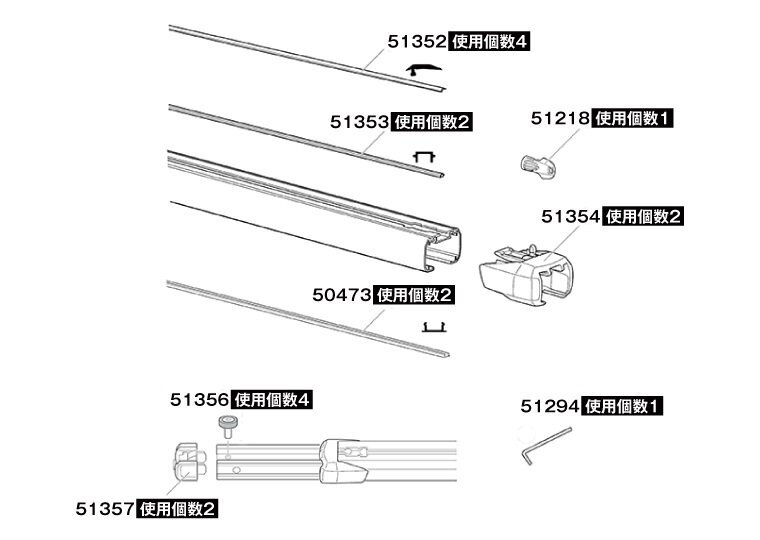 51352 使用個数4

51353 使用個数2

51218 使用個数1

51354 使用個数2

50473 使用個数2

51356 使用個数4

51294 使用個数1

51357 使用個数2