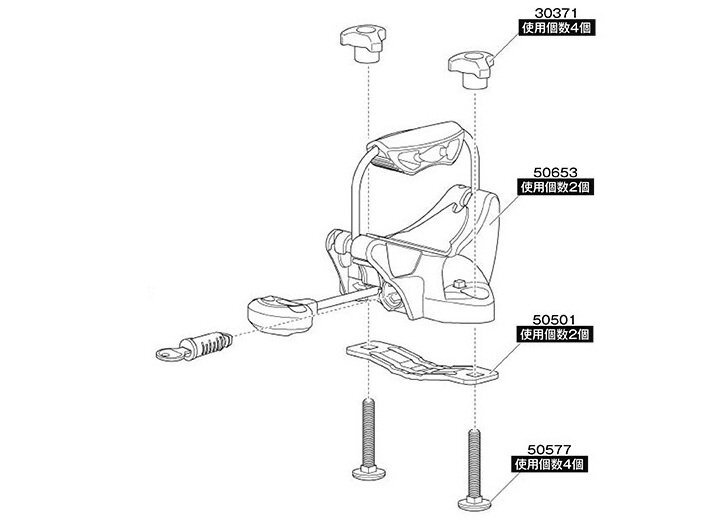 30371
使用個数4個

50653
使用個数2個

50501
使用個数2個

50577
使用個数4個