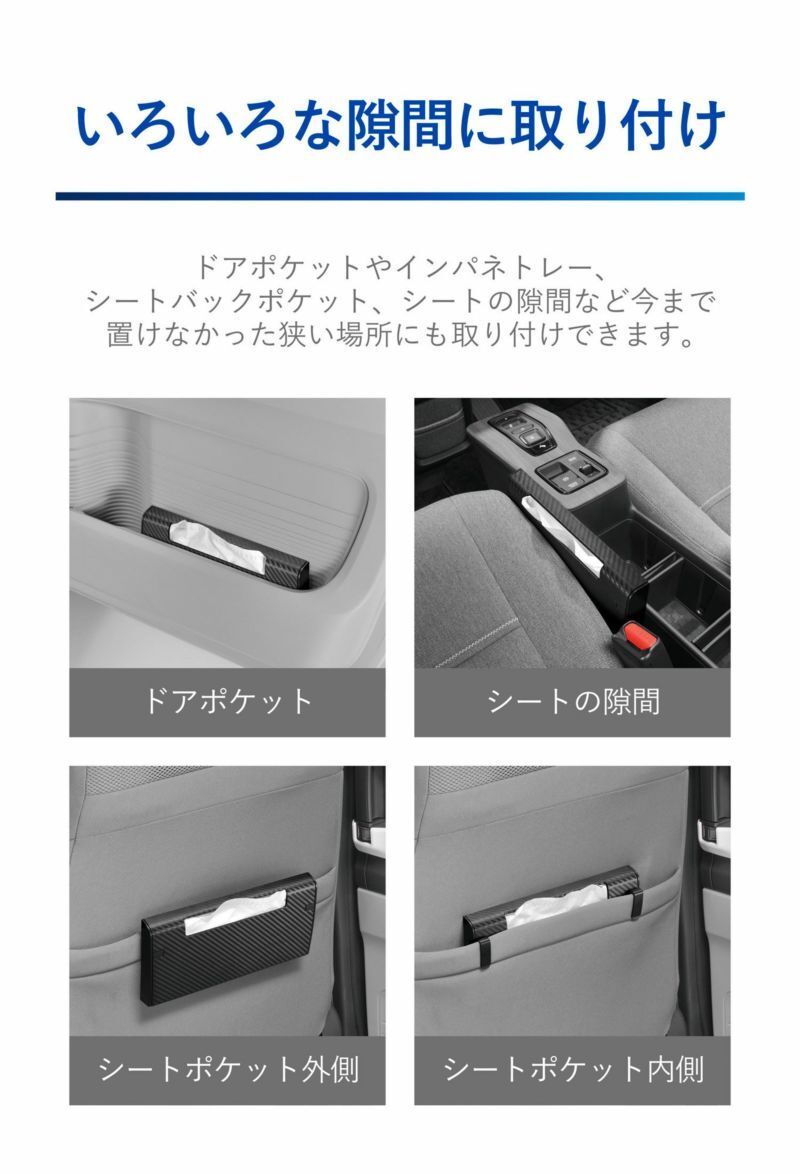 いろいろな隙間に取り付け

ドアポケットやインパネトレー、シートバックポケット、シートの隙間など今まで置けなかった狭い場所にも取り付けできます。

ドアポケット

シートの隙間

シートポケット外側

シートポケット内側