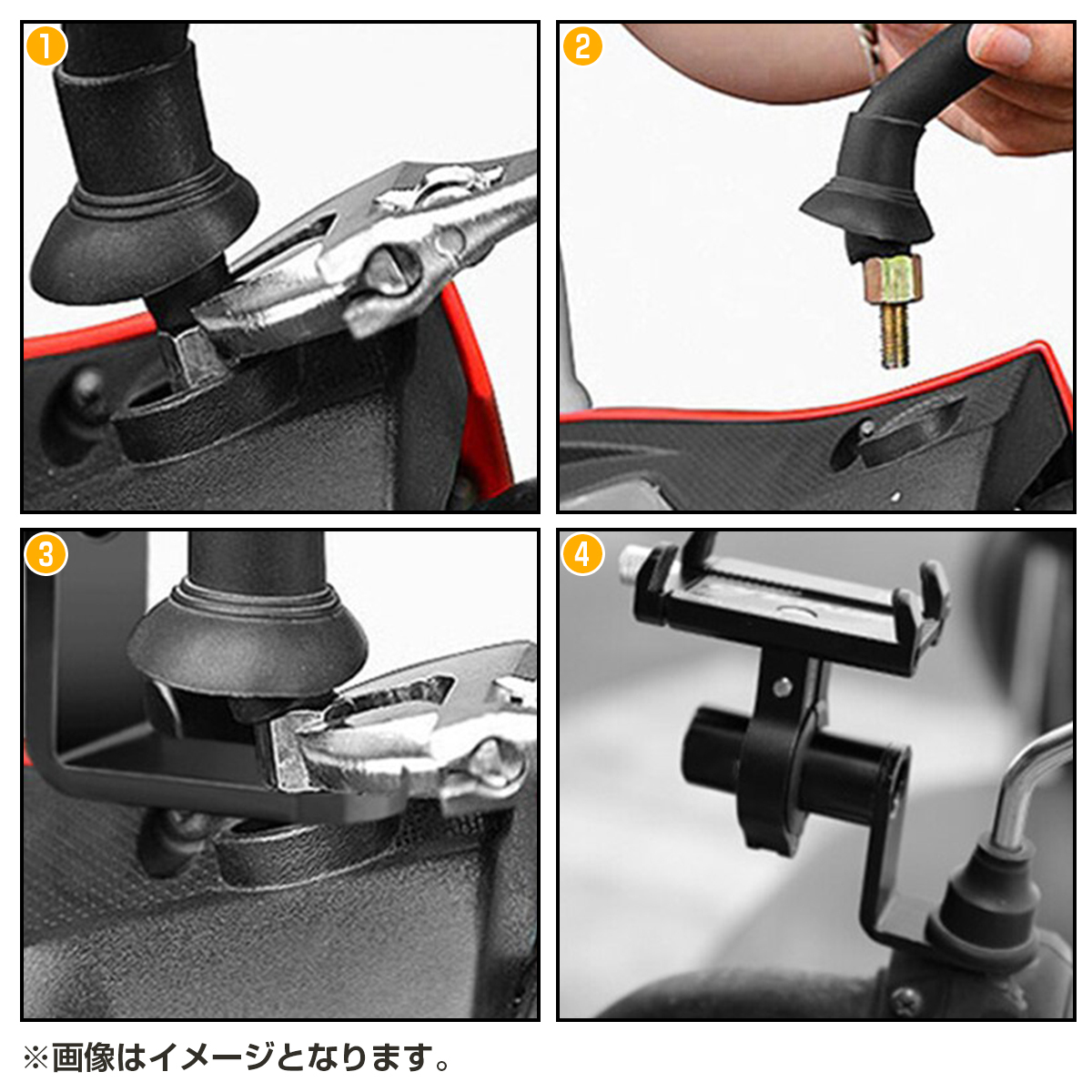 1

2

3

4

※画像はイメージとなります。