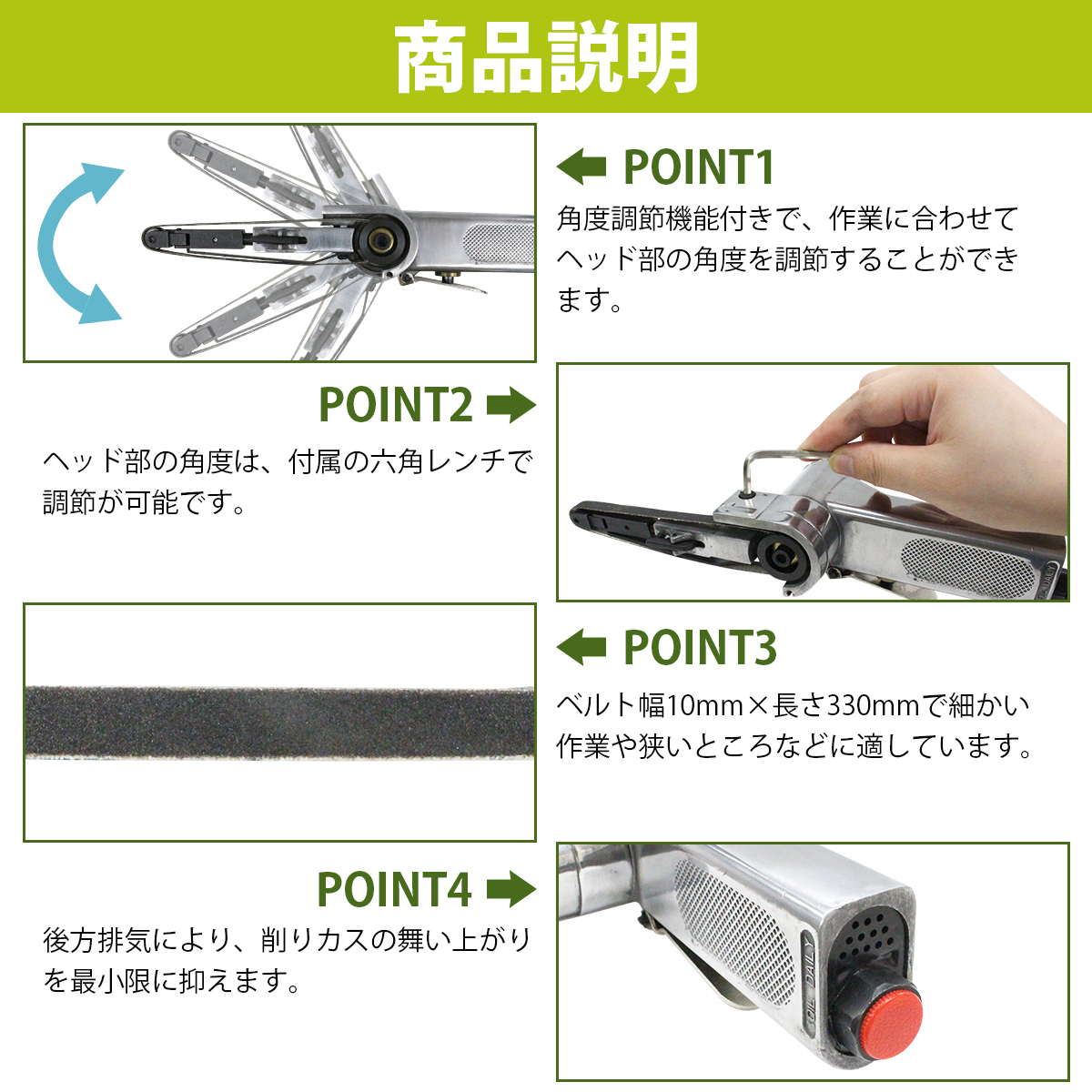 商品説明

POINT1
角度調節機能付きで、作業に合わせてヘッド部の角度を調節することができます。

POINT2
ヘッド部の角度は、付属の六角レンチで調節が可能です。

POINT3
ベルト幅10mm×長さ330mmで細かい作業や狭いところなどに適しています。

POINT4
後方排気により、削りカスの舞い上がりを最小限に抑えます。

OIL DAILY