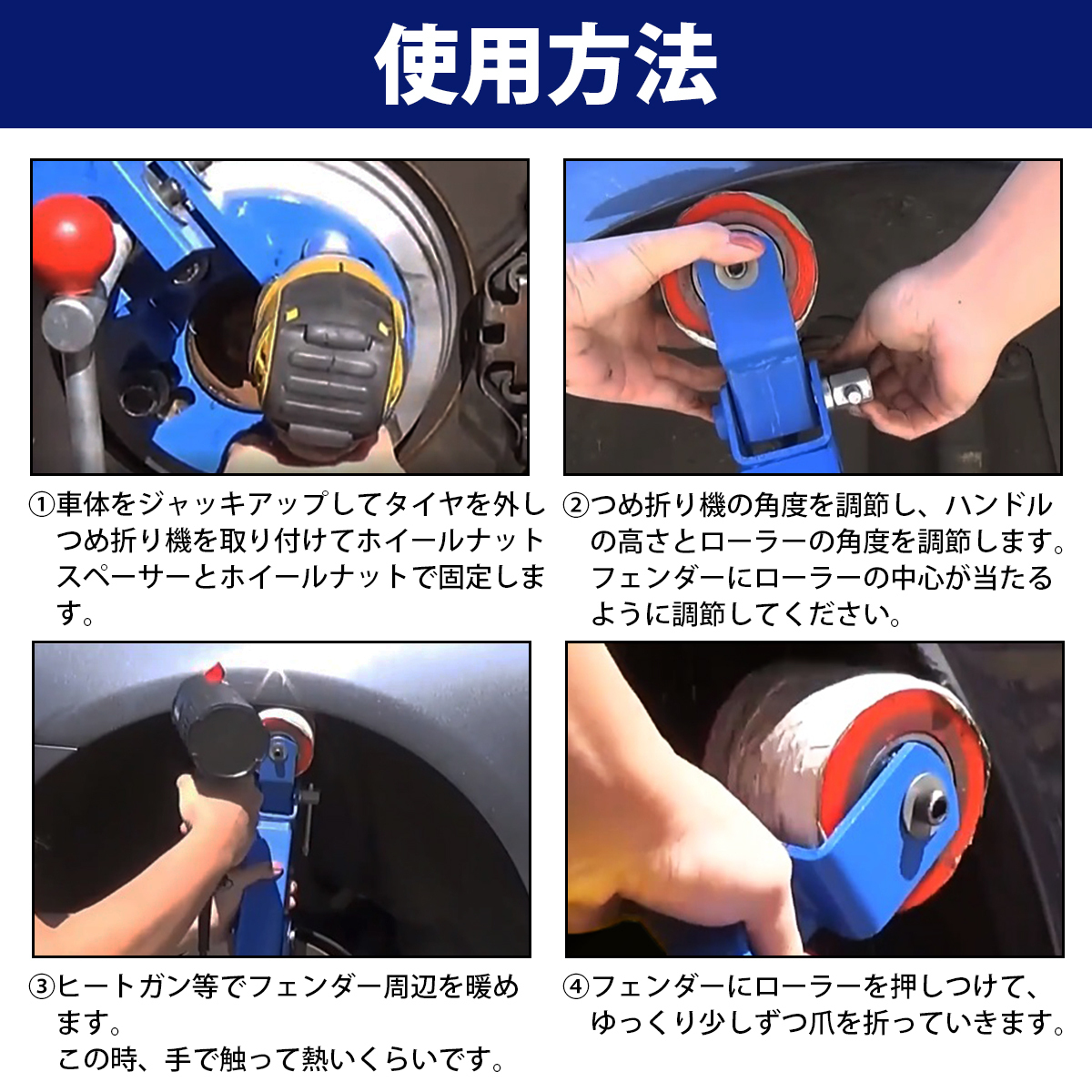 使用方法

①車体をジャッキアップしてタイヤを外しつめ折り機を取り付けてホイールナットスペーサーとホイールナットで固定します。

②つめ折り機の角度を調節し、ハンドルの高さとローラーの角度を調節します。フェンダーにローラーの中心が当たるように調節してください。

③ヒートガン等でフェンダー周辺を暖めます。
この時、手で触って熱いくらいです。

④フェンダーにローラーを押しつけて、ゆっくり少しずつ爪を折っていきます。