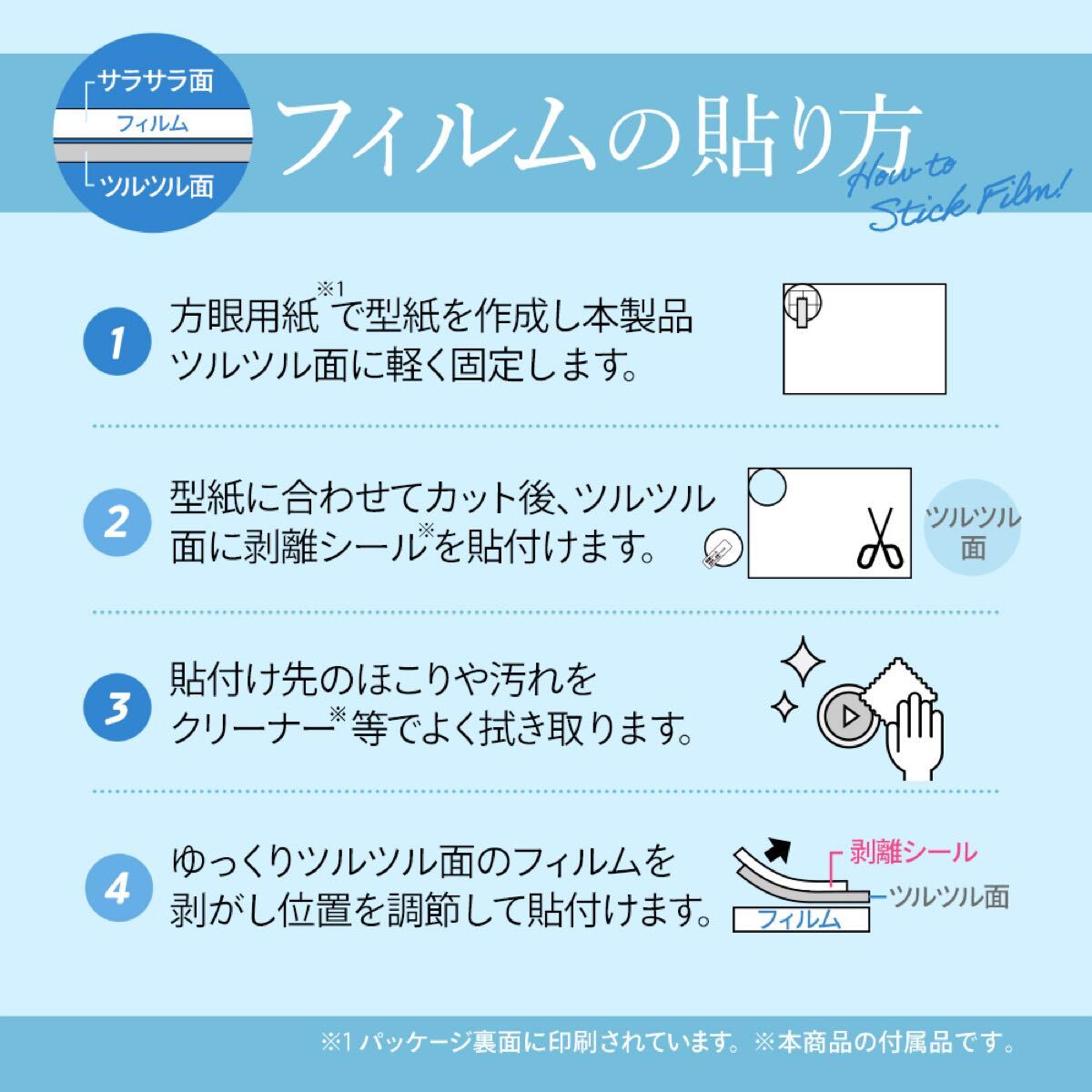 サラサラ面
フィルム
ツルツル面

フィルムの貼り方
How to Stick Film!

1
方眼用紙※1で型紙を作成し本製品ツルツル面に軽く固定します。

2
型紙に合わせてカット後、ツルツル面に剥離シール※を貼付けます。
ツルツル面

3
貼付け先のほこりや汚れをクリーナー※等でよく拭き取ります。

4
ゆっくりツルツル面のフィルムを剥がし位置を調節して貼付けます。
剥離シール
ツルツル面
フィルム

※1 パッケージ裏面に印刷されています。※本商品の付属品です。