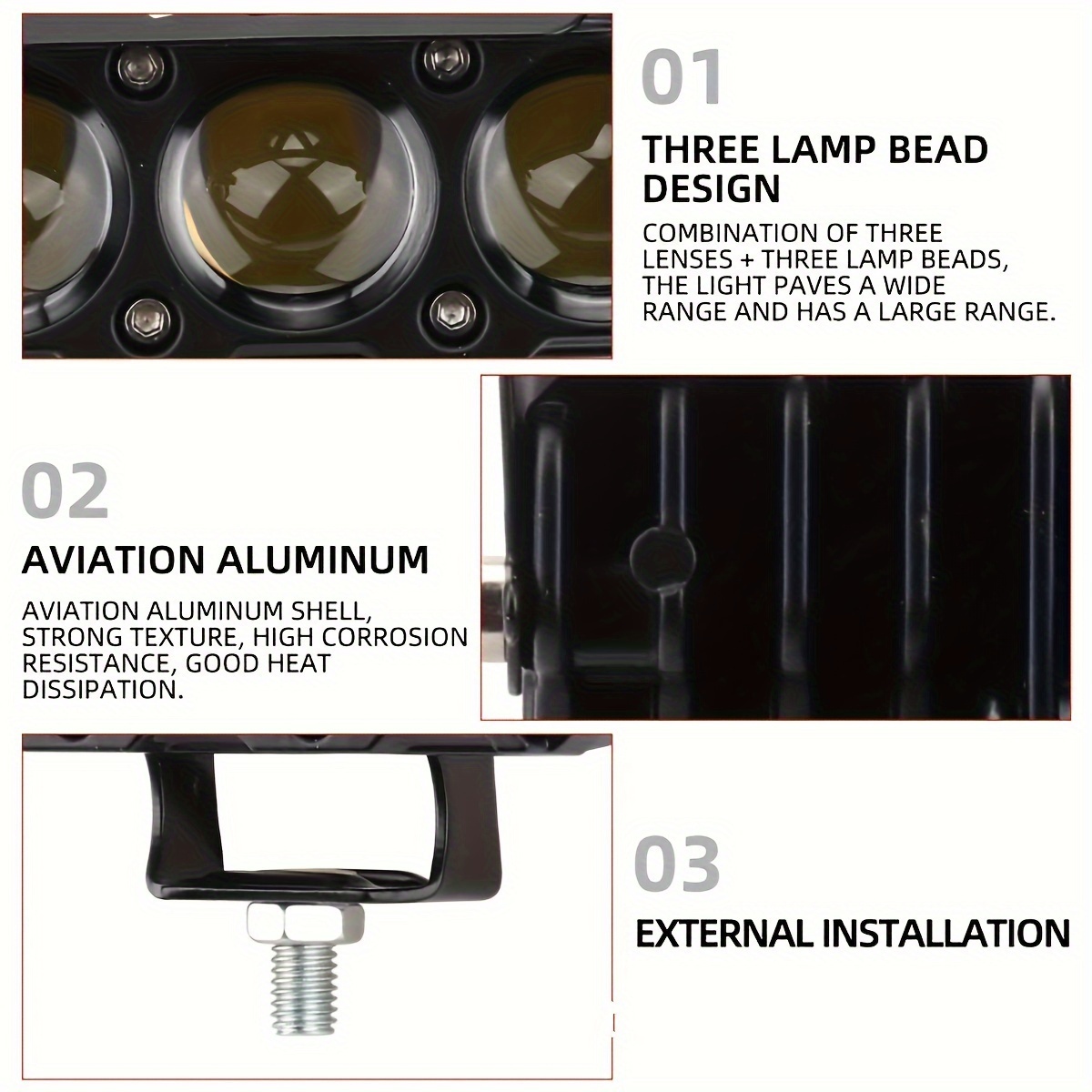 01

THREE LAMP BEAD DESIGN

COMBINATION OF THREE LENSES + THREE LAMP BEADS, THE LIGHT PAVES A WIDE RANGE AND HAS A LARGE RANGE.

02

AVIATION ALUMINUM

AVIATION ALUMINUM SHELL, STRONG TEXTURE, HIGH CORROSION RESISTANCE, GOOD HEAT DISSIPATION.

03

EXTERNAL INSTALLATION