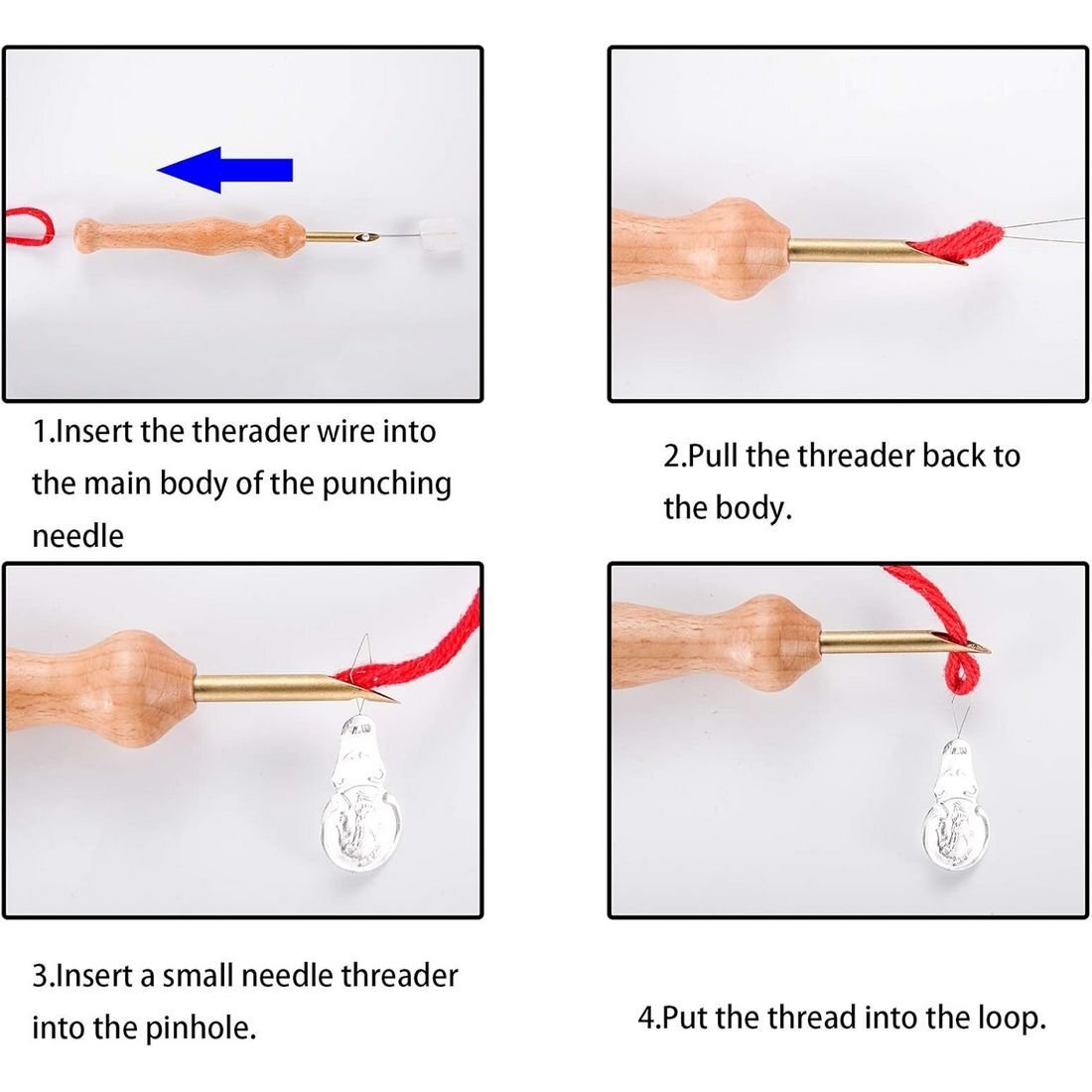 1.Insert the therader wire into the main body of the punching needle

2.Pull the threader back to the body.

3.Insert a small needle threader into the pinhole.

4.Put the thread into the loop.