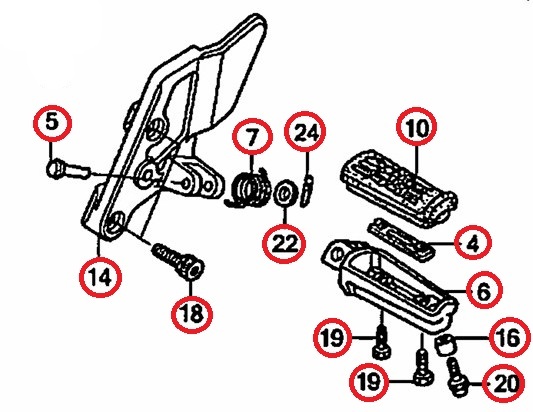 5
7
24
10
22
4
14
6
18
19
16
19
20