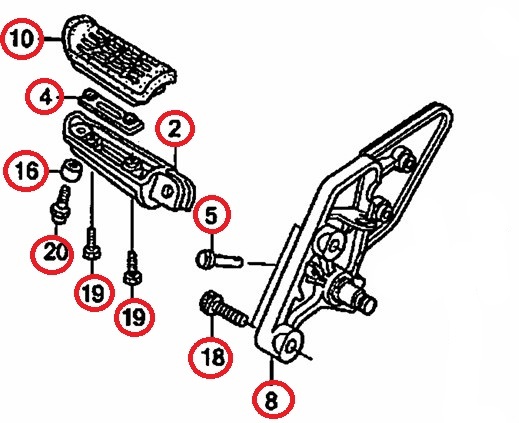 10
4
2
16
5
20
19
19
18
8