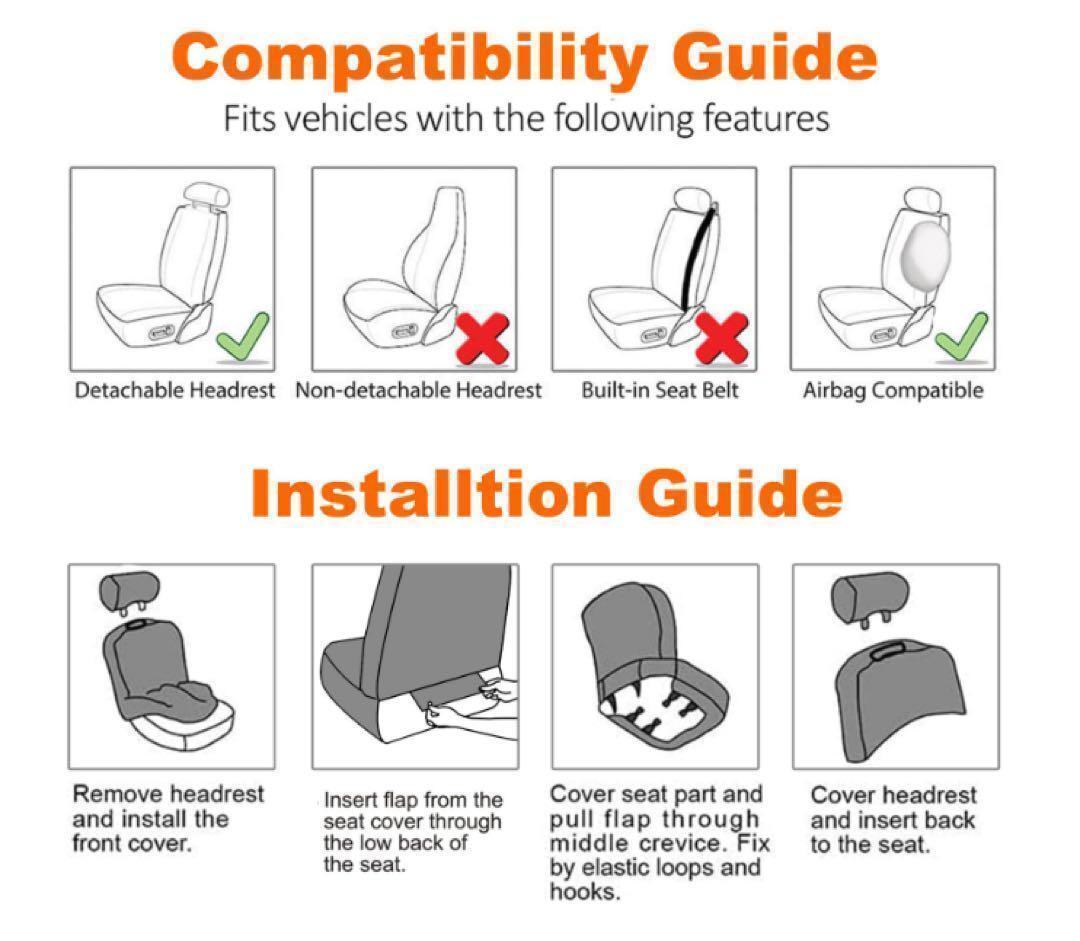 Compatibility Guide
Fits vehicles with the following features

Detachable Headrest

Non-detachable Headrest

Built-in Seat Belt

Airbag Compatible

Installtion Guide

Remove headrest and install the front cover.

Insert flap from the seat cover through the low back of the seat.

Cover seat part and pull flap through middle crevice. Fix by elastic loops and hooks.

Cover headrest and insert back to the seat.