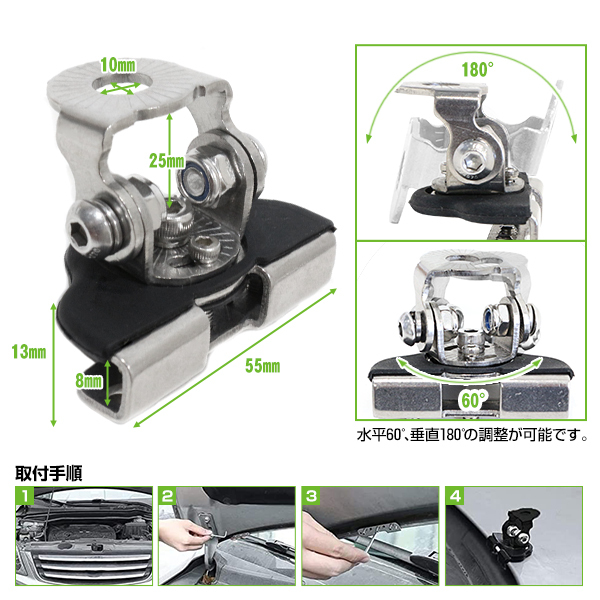 10mm

25mm

13mm

8mm

55mm

180°

60°

水平60°、垂直180°の調整が可能です。

取付手順

1

2

3

4