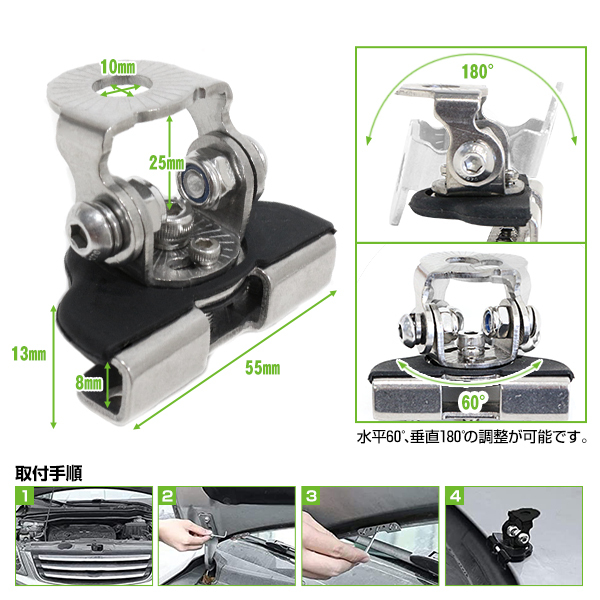 10mm
25mm
13mm
8mm
55mm
180°
60°
水平60°、垂直180°の調整が可能です。
取付手順
1
2
3
4