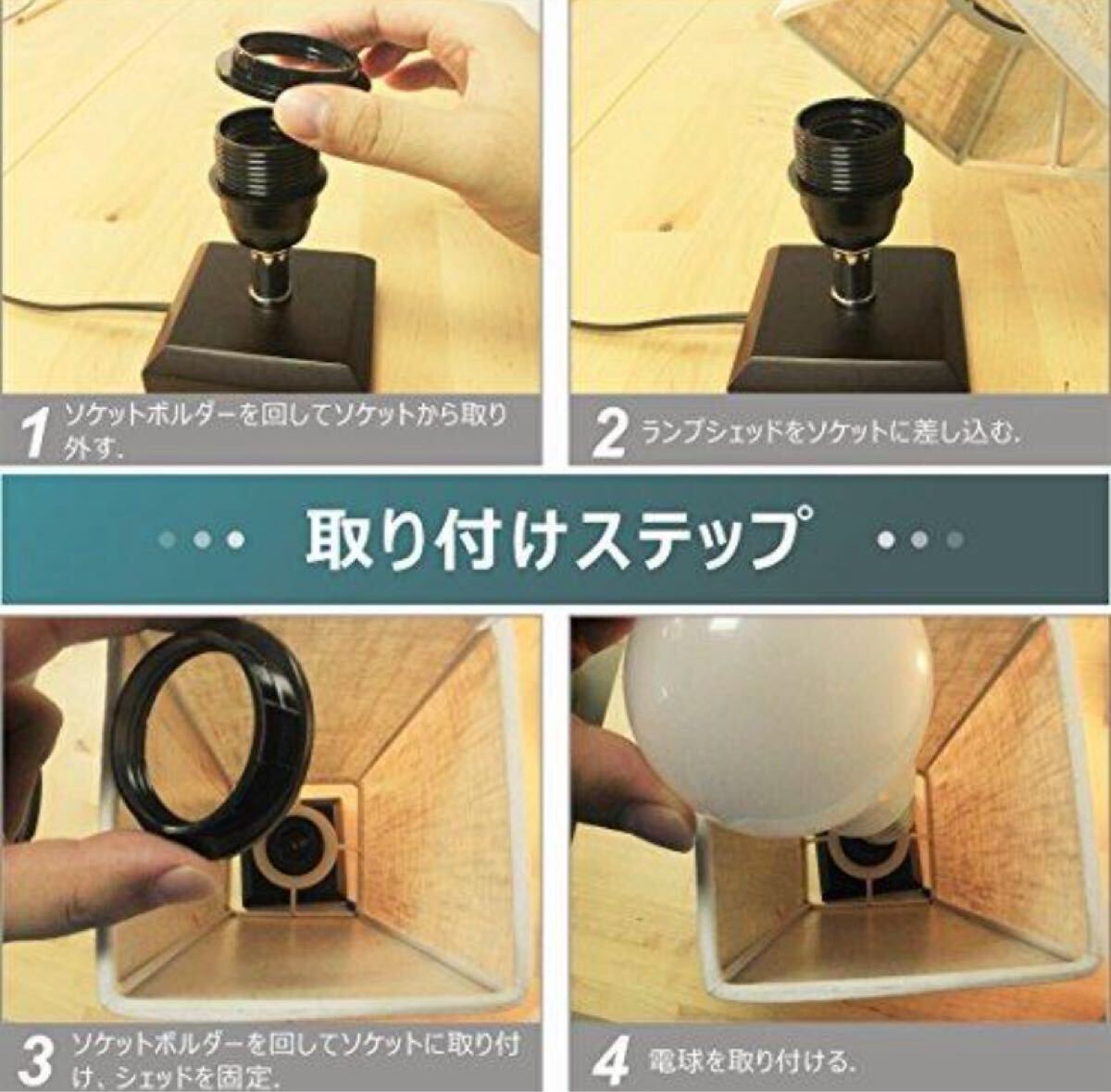 1 ソケットホルダーを回してソケットから取り外す.

2 ランプシェッドをソケットに差し込む.

取り付けステップ

3 ソケットホルダーを回してソケットに取り付け、シェッドを固定.

4 電球を取り付ける.