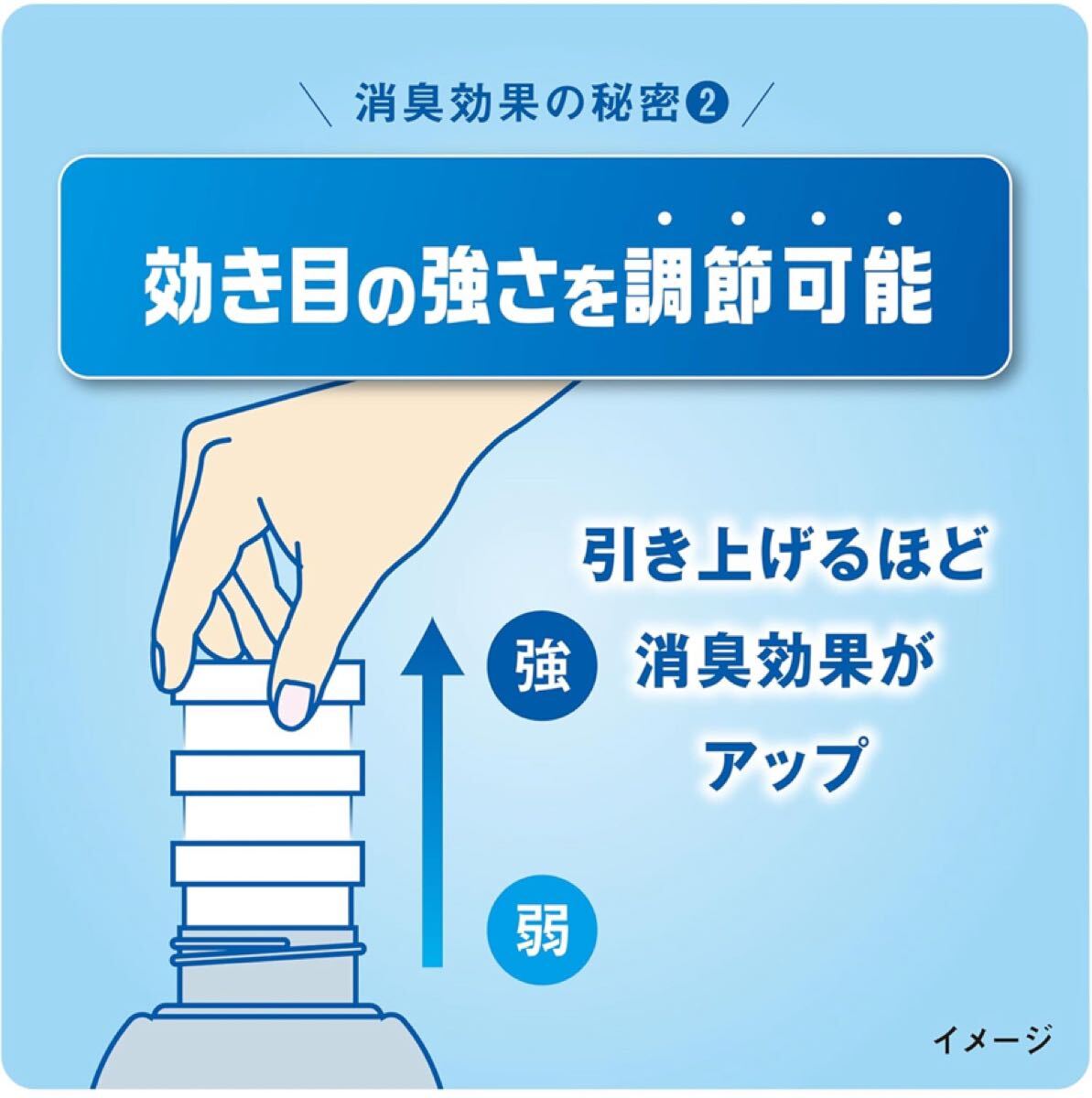 ＼ 消臭効果の秘密❷ ／

効き目の強さを調節可能

引き上げるほど
消臭効果が
アップ

強

弱

イメージ